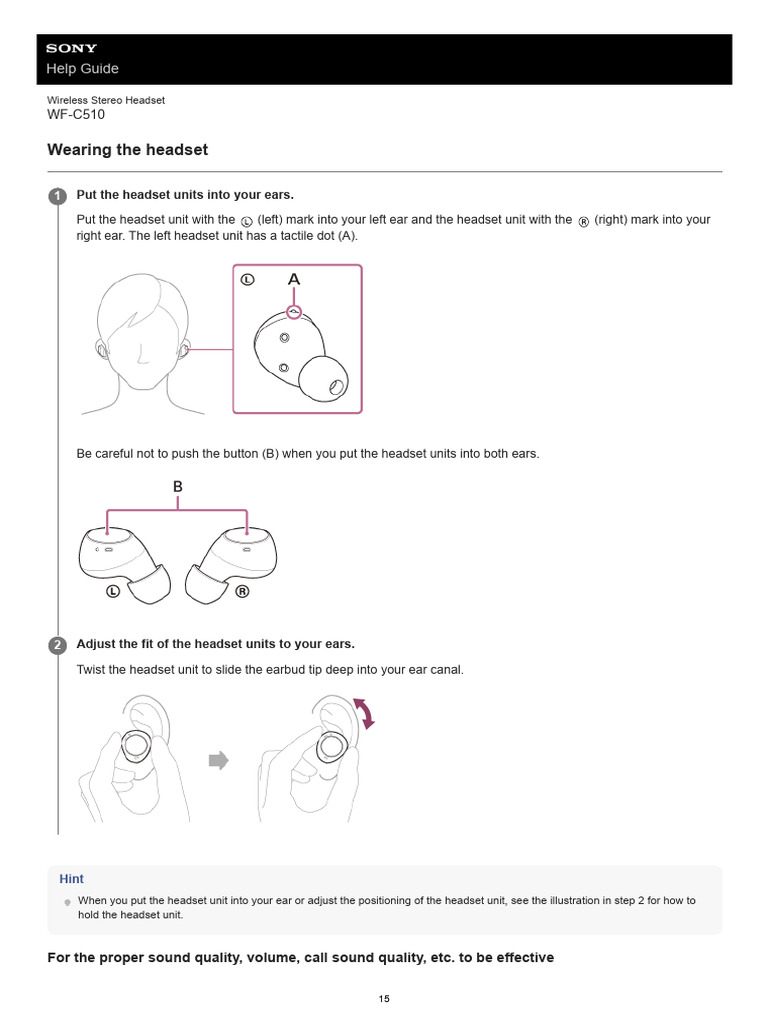 SONY
Help Guide

Wireless Stereo Headset
WF-C510

Wearing the headset

1 Put the headset units into your ears.

Put the headset unit with the L (left) mark into your left ear and the headset unit with the R (right) mark into your right ear. The left headset unit has a tactile dot (A).

L A

Be careful not to push the button (B) when you put the headset units into both ears.

B

L R

2 Adjust the fit of the headset units to your ears.

Twist the headset unit to slide the earbud tip deep into your ear canal.

Hint

When you put the headset unit into your ear or adjust the positioning of the headset unit, see the illustration in step 2 for how to hold the headset unit.

For the proper sound quality, volume, call sound quality, etc. to be effective

15