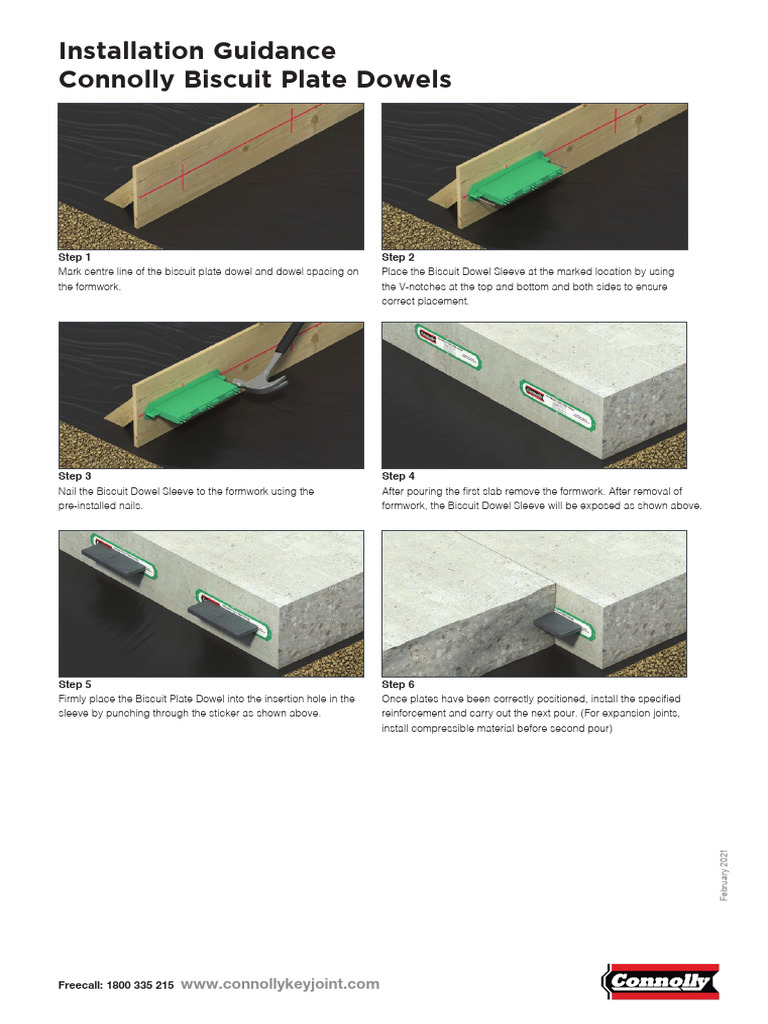 Installation Guidance
Connolly Biscuit Plate Dowels

Step 1
Mark centre line of the biscuit plate dowel and dowel spacing on the formwork.

Step 2
Place the Biscuit Dowel Sleeve at the marked location by using the V-notches at the top and bottom and both sides to ensure correct placement.

Step 3
Nail the Biscuit Dowel Sleeve to the formwork using the pre-installed nails.

Step 4
After pouring the first slab remove the formwork. After removal of formwork, the Biscuit Dowel Sleeve will be exposed as shown above.

Step 5
Firmly place the Biscuit Plate Dowel into the insertion hole in the sleeve by punching through the sticker as shown above.

Step 6
Once plates have been correctly positioned, install the specified reinforcement and carry out the next pour. (For expansion joints, install compressible material before second pour)

February 2021

Freecall: 1800 335 215 www.connollykeyjoint.com

Connolly