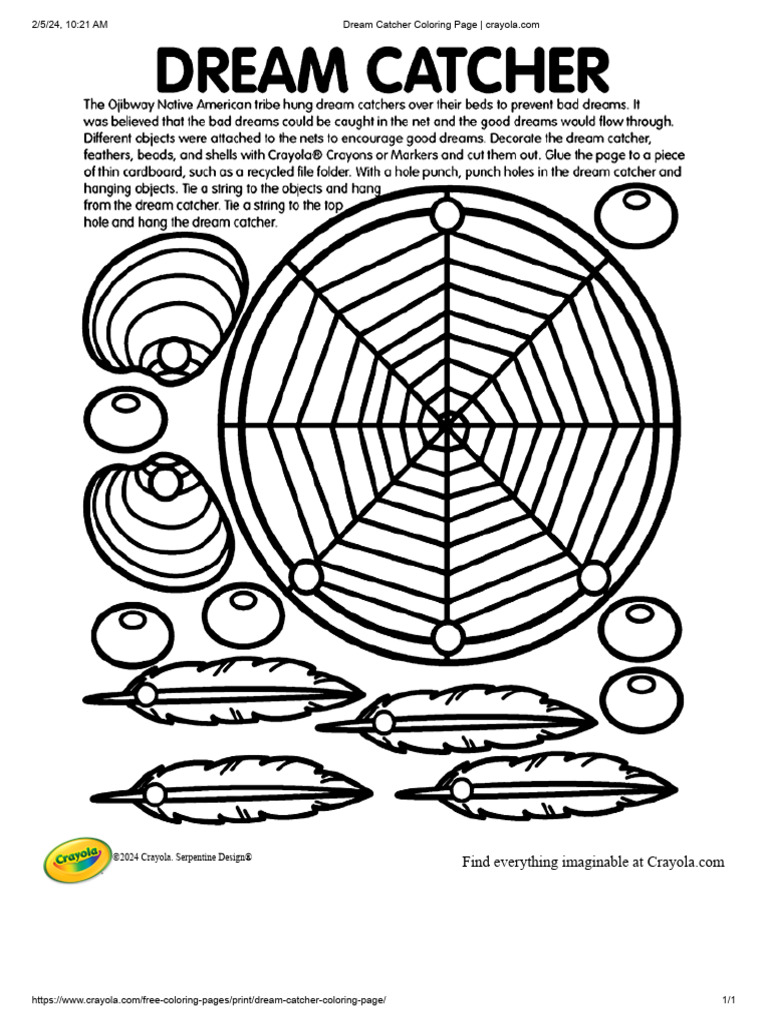 2/5/24, 10:21 AM

Dream Catcher Coloring Page | crayola.com

DREAM CATCHER

The Ojibway Native American tribe hung dream catchers over their beds to prevent bad dreams. It was believed that the bad dreams could be caught in the net and the good dreams would flow through. Different objects were attached to the nets to encourage good dreams. Decorate the dream catcher, feathers, beads, and shells with Crayola® Crayons or Markers and cut them out. Glue the page to a piece of thin cardboard, such as a recycled file folder. With a hole punch, punch holes in the dream catcher and hanging objects. Tie a string to the objects and hang from the dream catcher. Tie a string to the top hole and hang the dream catcher.

Crayola

©2024 Crayola. Serpentine Design®

Find everything imaginable at Crayola.com

https://www.crayola.com/free-coloring-pages/print/dream-catcher-coloring-page/

1/1