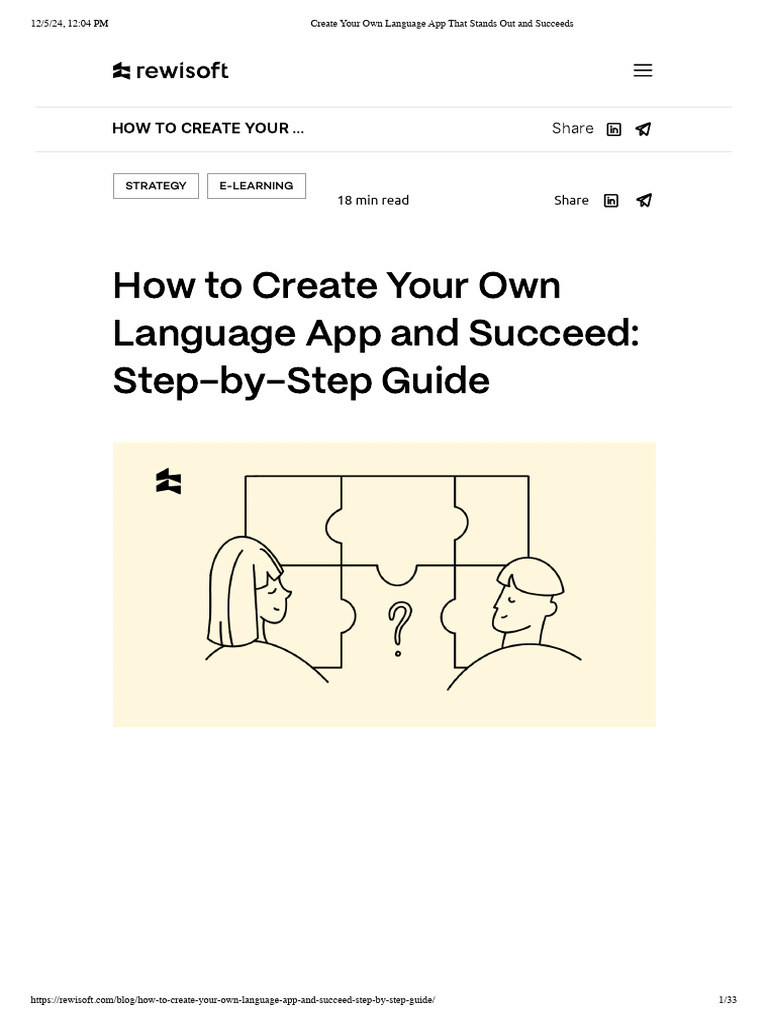 12/5/24, 12:04 PM

Create Your Own Language App That Stands Out and Succeeds

rewisoft

HOW TO CREATE YOUR ...

Share

STRATEGY

E-LEARNING

18 min read

Share

How to Create Your Own Language App and Succeed: Step-by-Step Guide

?

https://rewisoft.com/blog/how-to-create-your-own-language-app-and-succeed-step-by-step-guide/

1/33