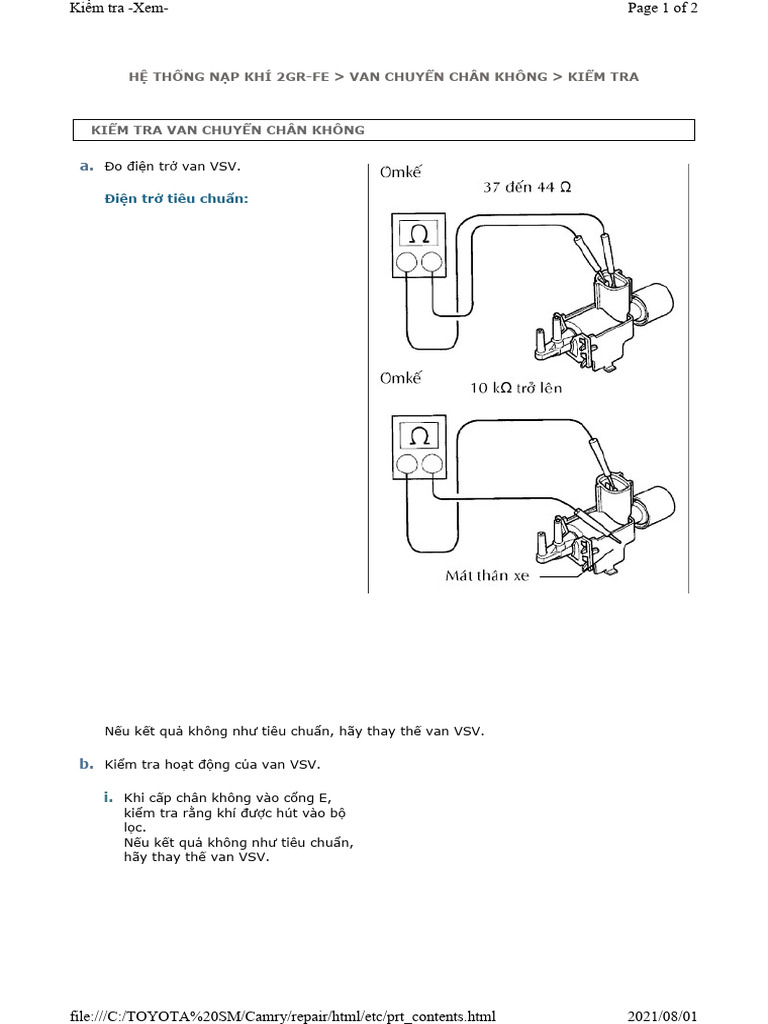 Kiểm tra -Xem-

Page 1 of 2

HỆ THỐNG NẠP KHÍ 2GR-FE > VAN CHUYỂN CHÂN KHÔNG > KIỂM TRA

KIỂM TRA VAN CHUYỂN CHÂN KHÔNG

a. Đo điện trở van VSV.

Điện trở tiêu chuẩn:

Omkế

37 đến 44 Ω

Ω

Omkế

10 kΩ trở lên

Ω

Mát thân xe

Nếu kết quả không như tiêu chuẩn, hãy thay thế van VSV.

b. Kiểm tra hoạt động của van VSV.

i. Khi cấp chân không vào cổng E, kiểm tra rằng khí được hút vào bộ lọc.
Nếu kết quả không như tiêu chuẩn, hãy thay thế van VSV.

file:///C:/TOYOTA%20SM/Camry/repair/html/etc/prt_contents.html

2021/08/01