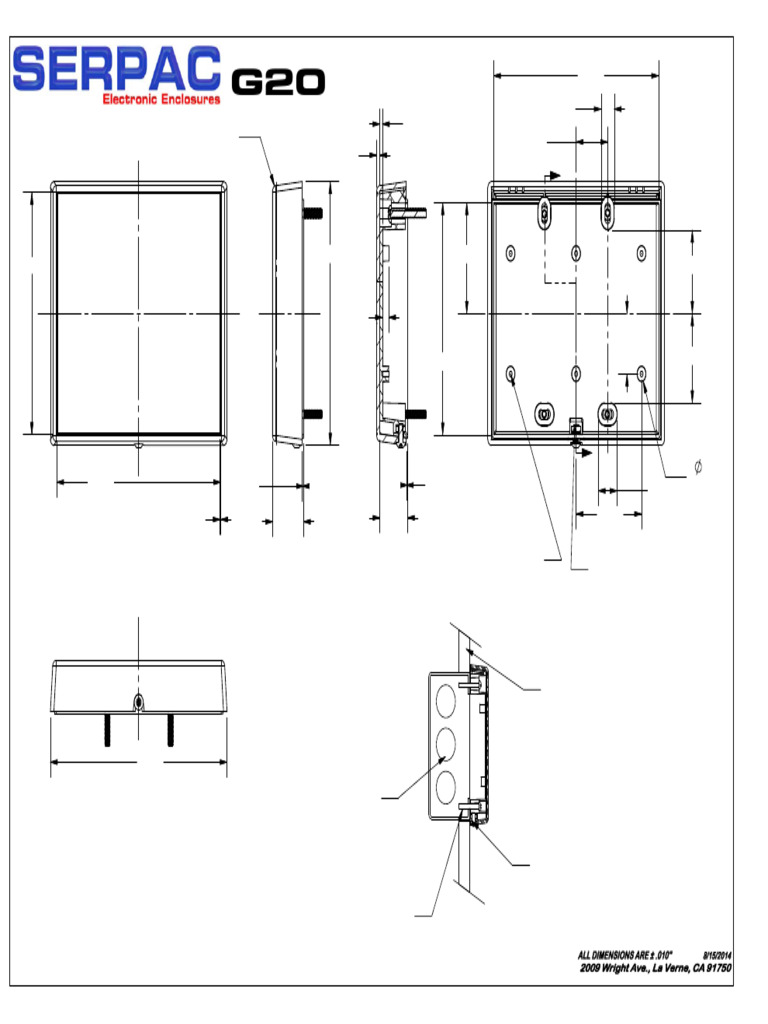 SERPAC
Electronic Enclosures
G20

$\varnothing$

ALL DIMENSIONS ARE ± .010"
8/15/2014
2009 Wright Ave., La Verne, CA 91750