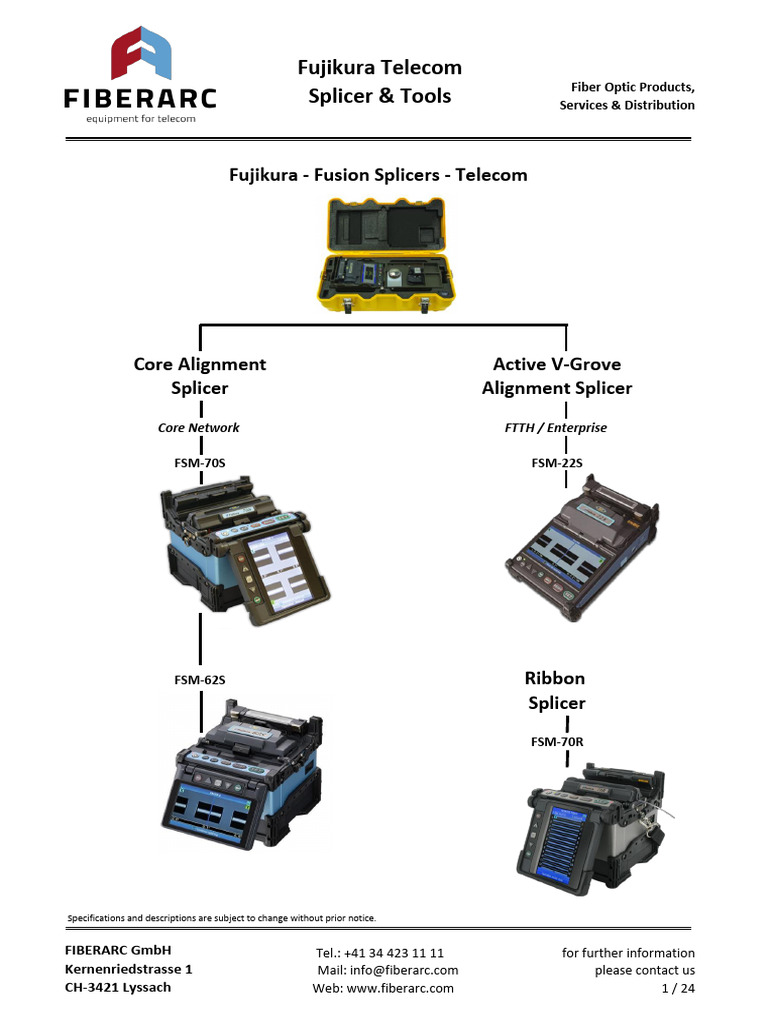 FIBERARC
equipment for telecom

Fujikura Telecom
Splicer & Tools

Fiber Optic Products,
Services & Distribution

Fujikura - Fusion Splicers - Telecom

Core Alignment
Splicer

Core Network

FSM-70S

FSM-62S

Active V-Grove
Alignment Splicer

FTTH / Enterprise

FSM-22S

Ribbon
Splicer

FSM-70R

Specifications and descriptions are subject to change without prior notice.

FIBERARC GmbH
Kernenriedstrasse 1
CH-3421 Lyssach

Tel.: +41 34 423 11 11
Mail: info@fiberarc.com
Web: www.fiberarc.com

for further information
please contact us
1 / 24