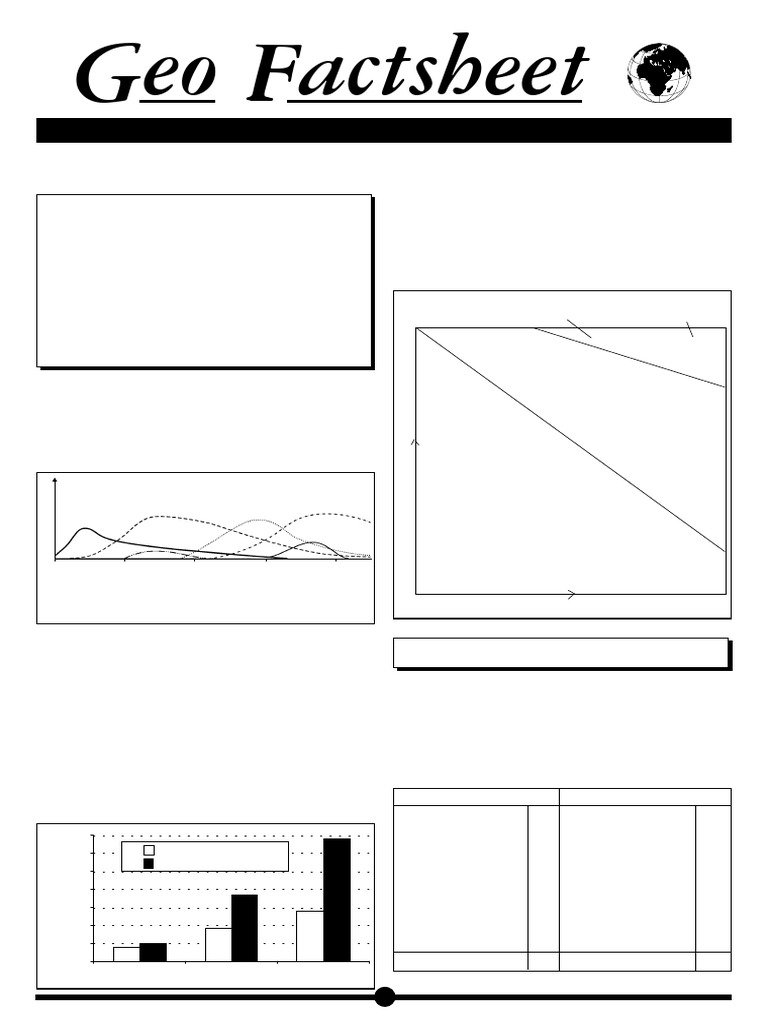 Geo Factsheet