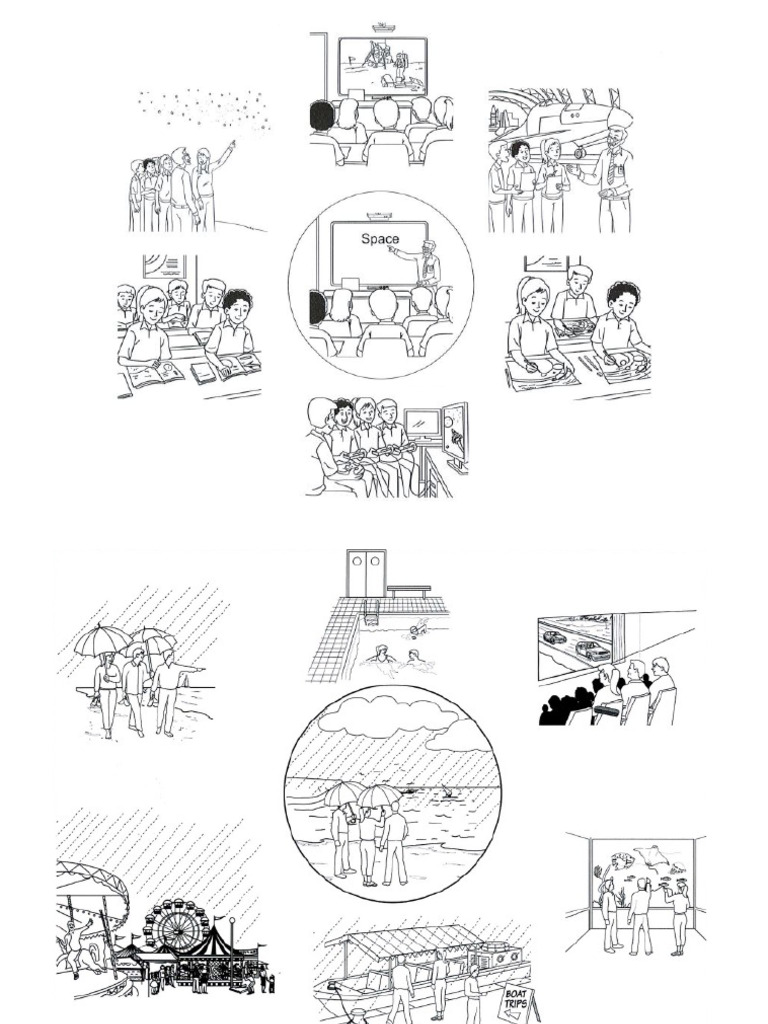 Space

BOAT TRIPS