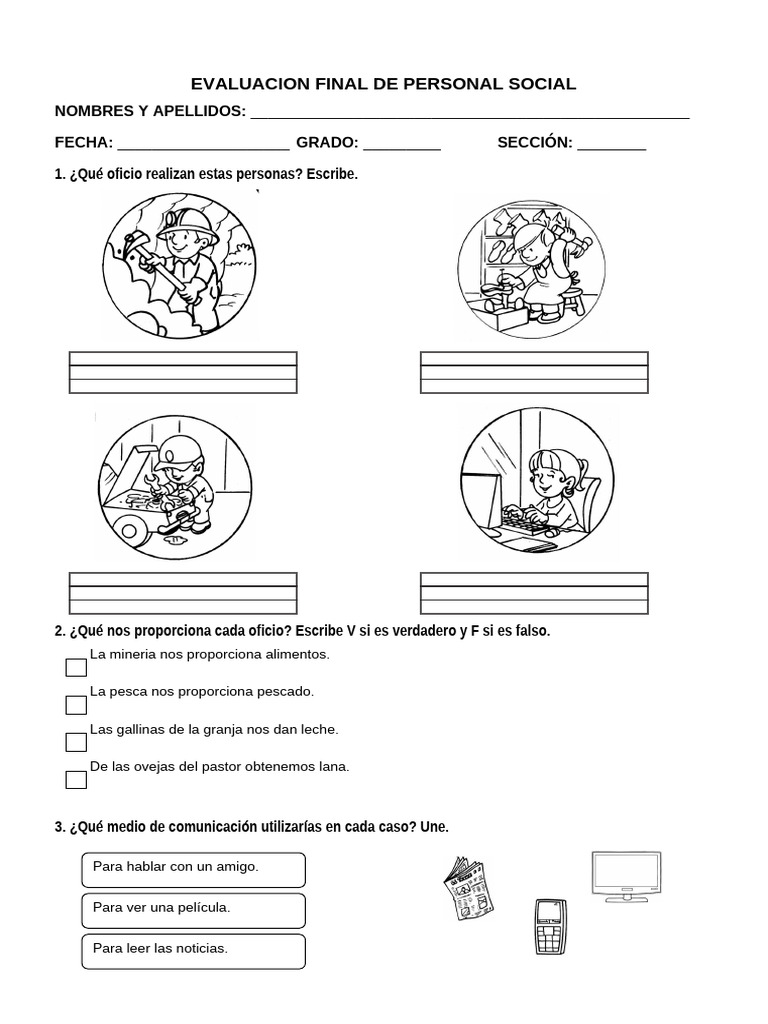 EVALUACION FINAL DE PERSONAL SOCIAL

NOMBRES Y APELLIDOS: ___________________________________________________

FECHA: ____________________ GRADO: _________ SECCIÓN: ________

1. ¿Qué oficio realizan estas personas? Escribe.

2. ¿Qué nos proporciona cada oficio? Escribe V si es verdadero y F si es falso.

La mineria nos proporciona alimentos.

La pesca nos proporciona pescado.

Las gallinas de la granja nos dan leche.

De las ovejas del pastor obtenemos lana.

3. ¿Qué medio de comunicación utilizarías en cada caso? Une.

Para hablar con un amigo.

Para ver una película.

Para leer las noticias.