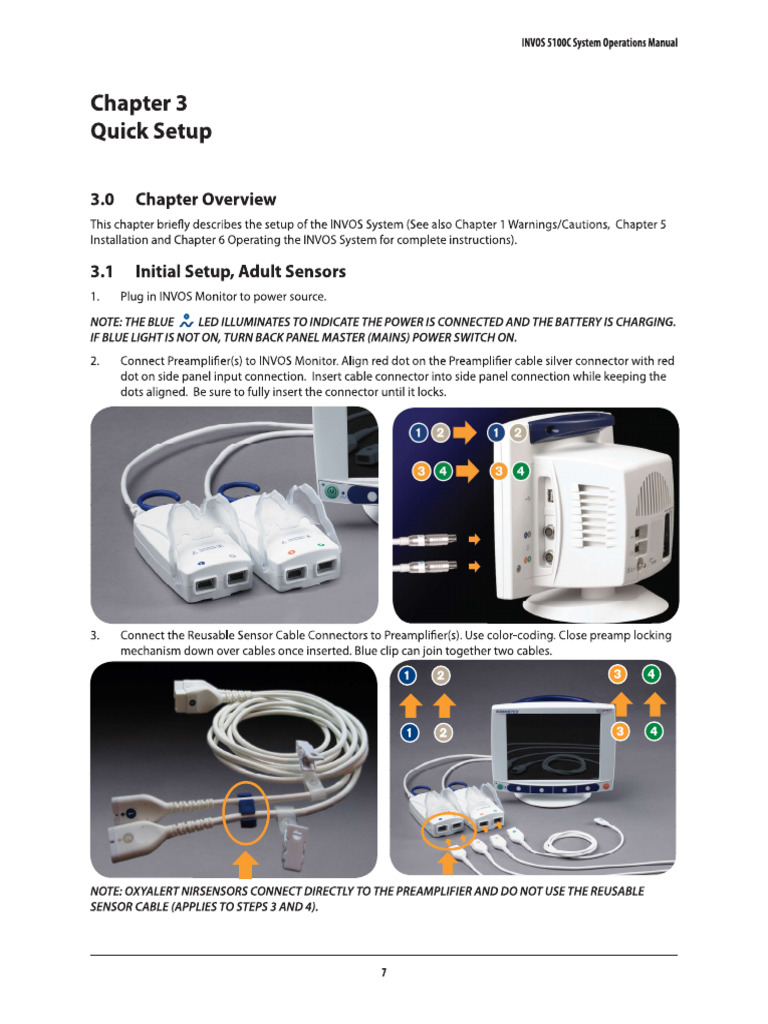 INVOS 5100C System Operations Manual

Chapter 3
Quick Setup

3.0 Chapter Overview

This chapter briefly describes the setup of the INVOS System (See also Chapter 1 Warnings/Cautions, Chapter 5 Installation and Chapter 6 Operating the INVOS System for complete instructions).

3.1 Initial Setup, Adult Sensors

1. Plug in INVOS Monitor to power source.

NOTE: THE BLUE LED ILLUMINATES TO INDICATE THE POWER IS CONNECTED AND THE BATTERY IS CHARGING. IF BLUE LIGHT IS NOT ON, TURN BACK PANEL MASTER (MAINS) POWER SWITCH ON.

2. Connect Preamplifier(s) to INVOS Monitor. Align red dot on the Preamplifier cable silver connector with red dot on side panel input connection. Insert cable connector into side panel connection while keeping the dots aligned. Be sure to fully insert the connector until it locks.

1 2 1 2
3 4 3 4

3. Connect the Reusable Sensor Cable Connectors to Preamplifier(s). Use color-coding. Close preamp locking mechanism down over cables once inserted. Blue clip can join together two cables.

1 2 3 4
1 2 3 4

NOTE: OXYALERT NIRSENSORS CONNECT DIRECTLY TO THE PREAMPLIFIER AND DO NOT USE THE REUSABLE SENSOR CABLE (APPLIES TO STEPS 3 AND 4).

7