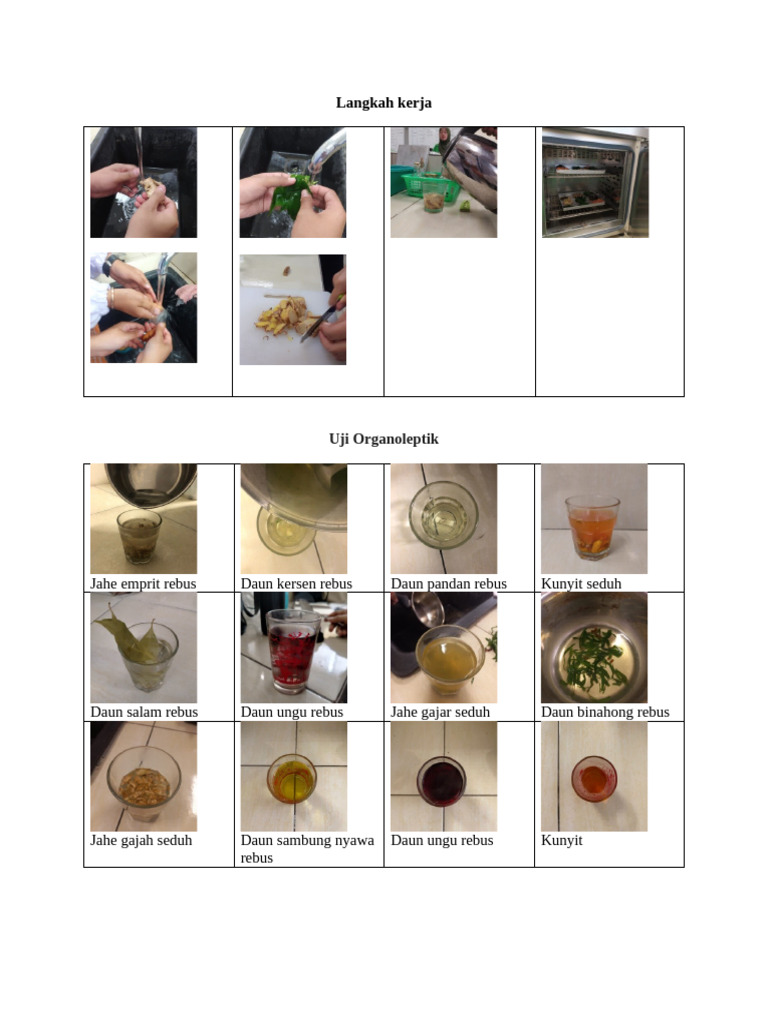 Langkah kerja

Uji Organoleptik

| Jahe emprit rebus | Daun kersen rebus | Daun pandan rebus | Kunyit seduh |
|---|---|---|---|
| Daun salam rebus | Daun ungu rebus | Jahe gajar seduh | Daun binahong rebus |
| Jahe gajah seduh | Daun sambung nyawa rebus | Daun ungu rebus | Kunyit |