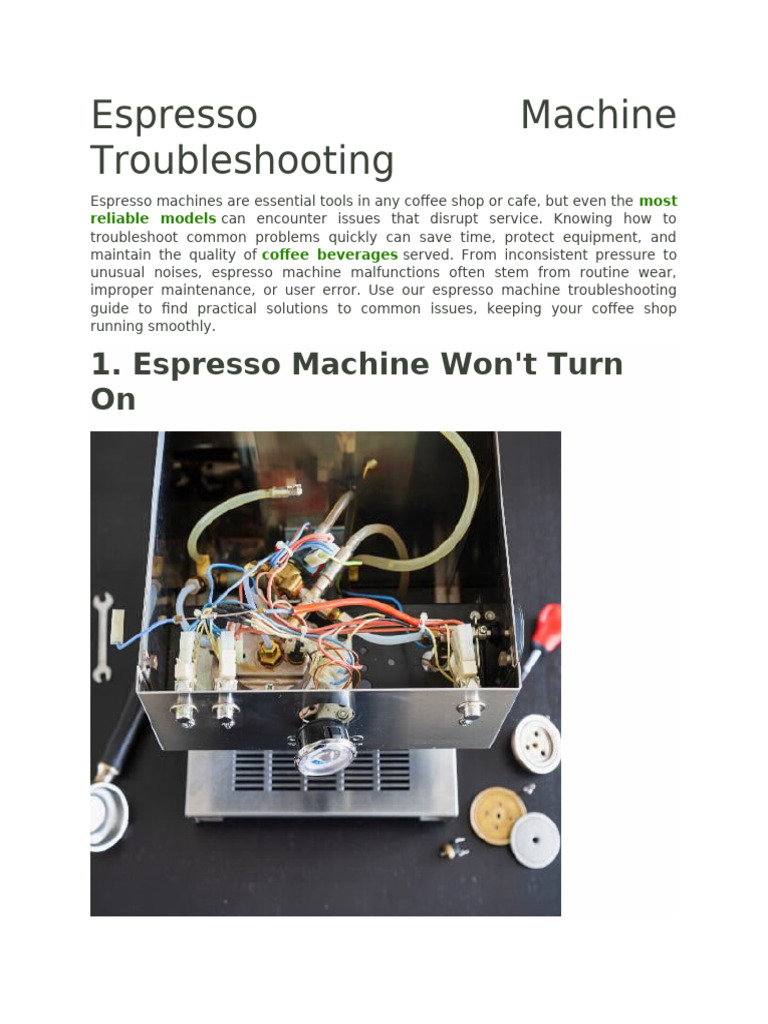 Espresso Machine Troubleshooting

Espresso machines are essential tools in any coffee shop or cafe, but even the most reliable models can encounter issues that disrupt service. Knowing how to troubleshoot common problems quickly can save time, protect equipment, and maintain the quality of coffee beverages served. From inconsistent pressure to unusual noises, espresso machine malfunctions often stem from routine wear, improper maintenance, or user error. Use our espresso machine troubleshooting guide to find practical solutions to common issues, keeping your coffee shop running smoothly.

1. Espresso Machine Won't Turn On