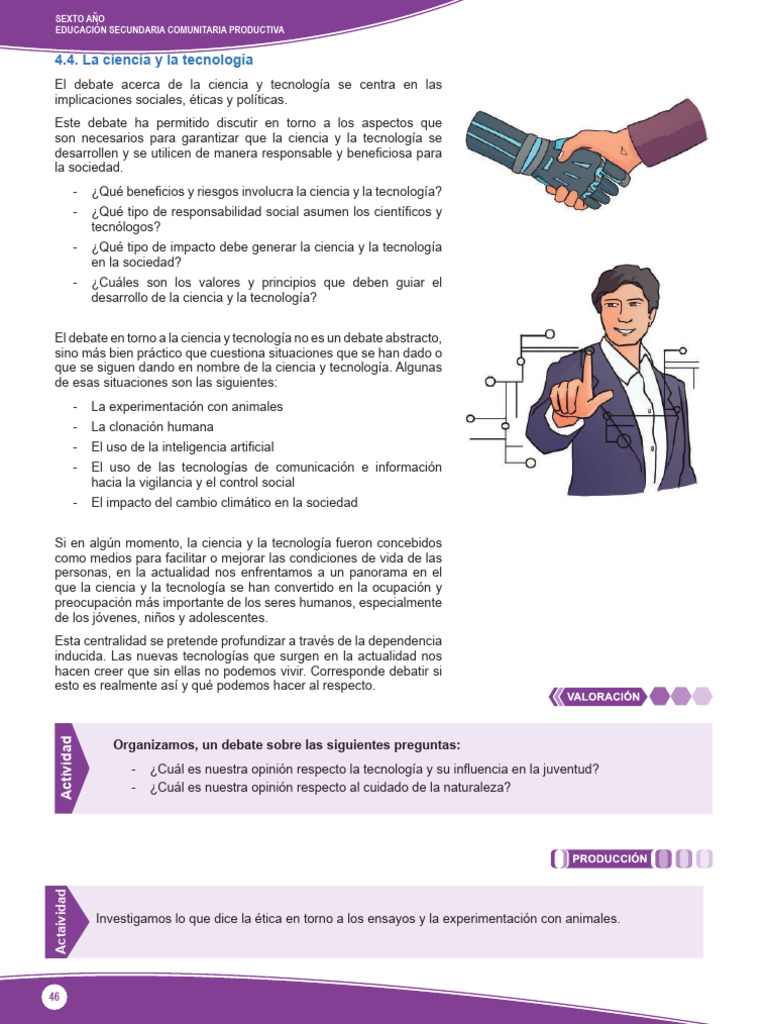 SEXTO AÑO
EDUCACIÓN SECUNDARIA COMUNITARIA PRODUCTIVA

4.4. La ciencia y la tecnología

El debate acerca de la ciencia y tecnología se centra en las implicaciones sociales, éticas y políticas.

Este debate ha permitido discutir en torno a los aspectos que son necesarios para garantizar que la ciencia y la tecnología se desarrollen y se utilicen de manera responsable y beneficiosa para la sociedad.

- ¿Qué beneficios y riesgos involucra la ciencia y la tecnología?
- ¿Qué tipo de responsabilidad social asumen los científicos y tecnólogos?
- ¿Qué tipo de impacto debe generar la ciencia y la tecnología en la sociedad?
- ¿Cuáles son los valores y principios que deben guiar el desarrollo de la ciencia y la tecnología?

El debate en torno a la ciencia y tecnología no es un debate abstracto, sino más bien práctico que cuestiona situaciones que se han dado o que se siguen dando en nombre de la ciencia y tecnología. Algunas de esas situaciones son las siguientes:

- La experimentación con animales
- La clonación humana
- El uso de la inteligencia artificial
- El uso de las tecnologías de comunicación e información hacia la vigilancia y el control social
- El impacto del cambio climático en la sociedad

Si en algún momento, la ciencia y la tecnología fueron concebidos como medios para facilitar o mejorar las condiciones de vida de las personas, en la actualidad nos enfrentamos a un panorama en el que la ciencia y la tecnología se han convertido en la ocupación y preocupación más importante de los seres humanos, especialmente de los jóvenes, niños y adolescentes.

Esta centralidad se pretende profundizar a través de la dependencia inducida. Las nuevas tecnologías que surgen en la actualidad nos hacen creer que sin ellas no podemos vivir. Corresponde debatir si esto es realmente así y qué podemos hacer al respecto.

VALORACIÓN

Actividad

Organizamos, un debate sobre las siguientes preguntas:
- ¿Cuál es nuestra opinión respecto la tecnología y su influencia en la juventud?
- ¿Cuál es nuestra opinión respecto al cuidado de la naturaleza?

PRODUCCIÓN

Actaividad

Investigamos lo que dice la ética en torno a los ensayos y la experimentación con animales.

46