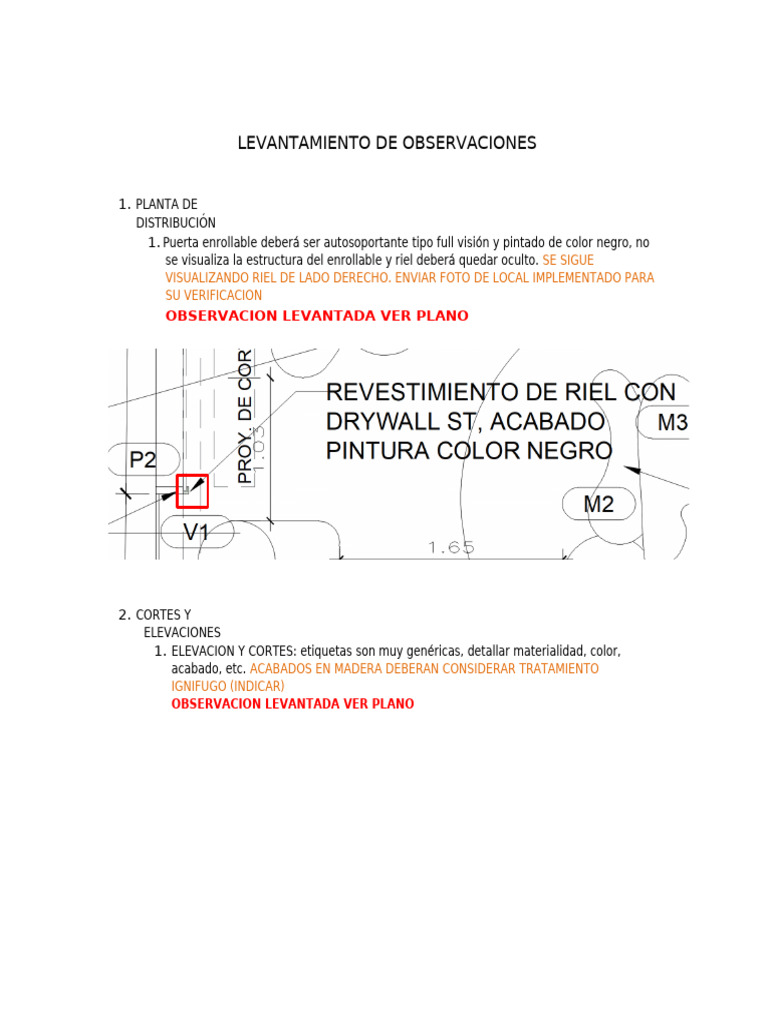 LEVANTAMIENTO DE OBSERVACIONES

1. PLANTA DE DISTRIBUCIÓN

1. Puerta enrollable deberá ser autosoportante tipo full visión y pintado de color negro, no se visualiza la estructura del enrollable y riel deberá quedar oculto. SE SIGUE VISUALIZANDO RIEL DE LADO DERECHO. ENVIAR FOTO DE LOCAL IMPLEMENTADO PARA SU VERIFICACION

OBSERVACION LEVANTADA VER PLANO

PROY. DE COR
1.03
REVESTIMIENTO DE RIEL CON DRYWALL ST, ACABADO PINTURA COLOR NEGRO
M3
P2
M2
V1
1.65

2. CORTES Y ELEVACIONES

1. ELEVACION Y CORTES: etiquetas son muy genéricas, detallar materialidad, color, acabado, etc. ACABADOS EN MADERA DEBERAN CONSIDERAR TRATAMIENTO IGNIFUGO (INDICAR)

OBSERVACION LEVANTADA VER PLANO