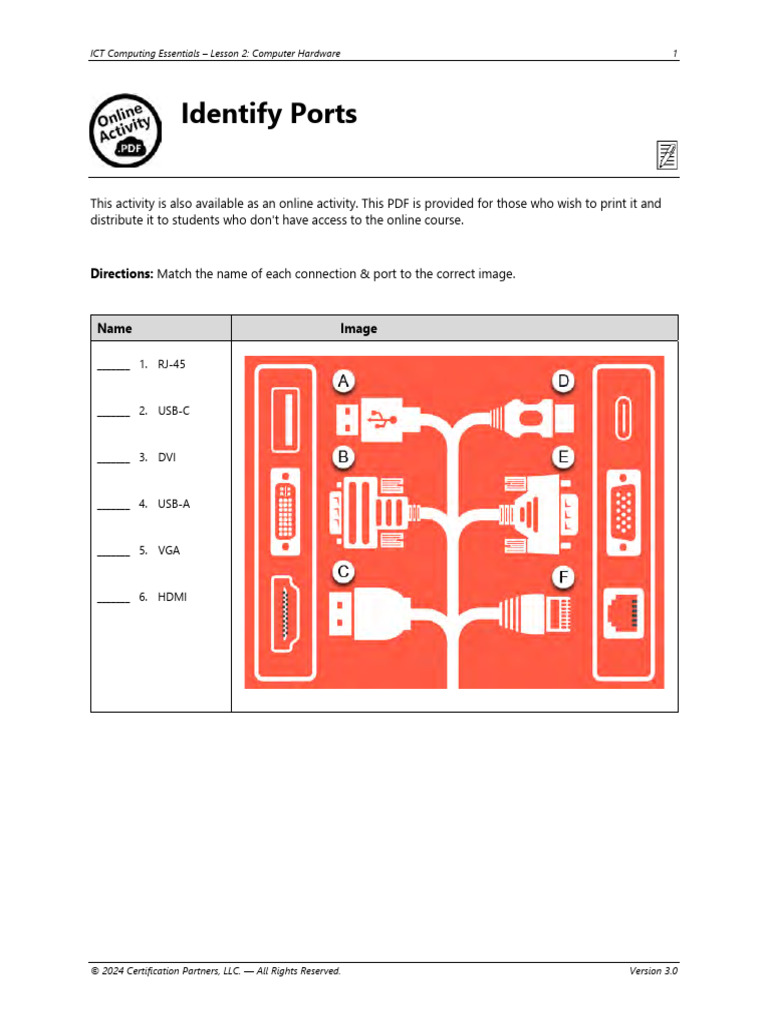 ICT Computing Essentials – Lesson 2: Computer Hardware

1

Online Activity .PDF

Identify Ports

This activity is also available as an online activity. This PDF is provided for those who wish to print it and distribute it to students who don't have access to the online course.

Directions: Match the name of each connection & port to the correct image.

| Name | Image |
|---|---|
| ______ 1. RJ-45<br>______ 2. USB-C<br>______ 3. DVI<br>______ 4. USB-A<br>______ 5. VGA<br>______ 6. HDMI | A D B E C F |

© 2024 Certification Partners, LLC. — All Rights Reserved.

Version 3.0