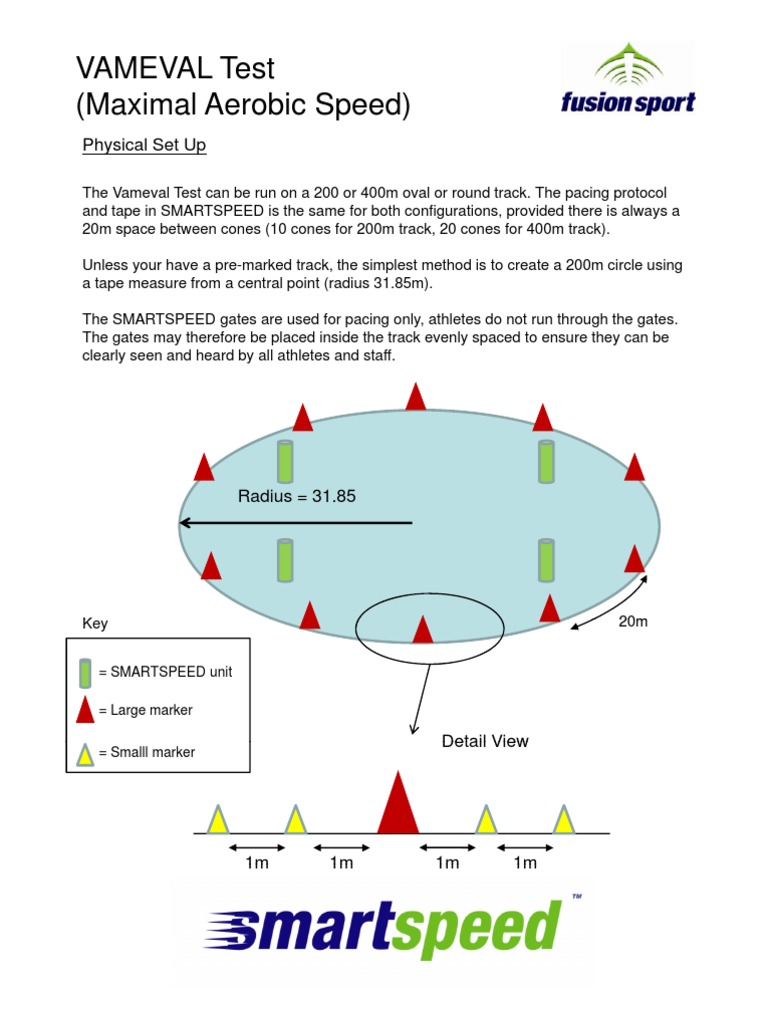 VAMEVAL Test
(Maximal Aerobic Speed)

fusion sport

Physical Set Up

The Vameval Test can be run on a 200 or 400m oval or round track. The pacing protocol and tape in SMARTSPEED is the same for both configurations, provided there is always a 20m space between cones (10 cones for 200m track, 20 cones for 400m track).

Unless your have a pre-marked track, the simplest method is to create a 200m circle using a tape measure from a central point (radius 31.85m).

The SMARTSPEED gates are used for pacing only, athletes do not run through the gates. The gates may therefore be placed inside the track evenly spaced to ensure they can be clearly seen and heard by all athletes and staff.

Radius = 31.85

20m

Key

= SMARTSPEED unit

= Large marker

= Smalll marker

Detail View

1m 1m 1m 1m

smartspeed™