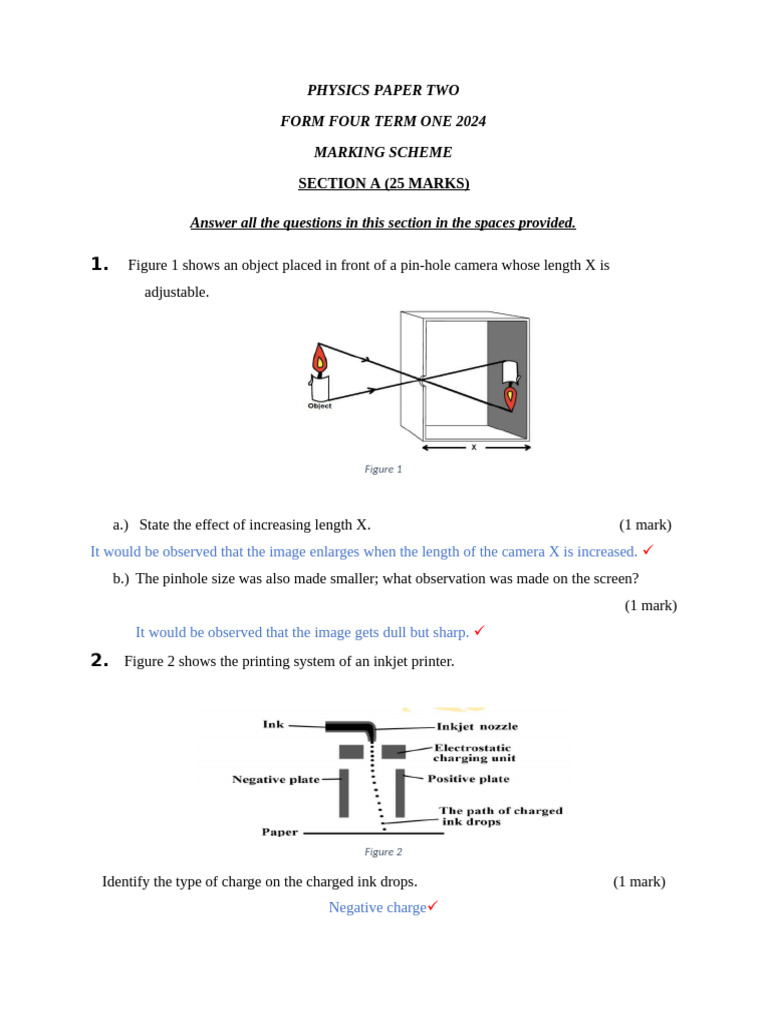 PHYSICS PAPER TWO

FORM FOUR TERM ONE 2024

MARKING SCHEME

SECTION A (25 MARKS)

Answer all the questions in this section in the spaces provided.

1. Figure 1 shows an object placed in front of a pin-hole camera whose length X is adjustable.

Object

X

Figure 1

a.) State the effect of increasing length X. (1 mark)

It would be observed that the image enlarges when the length of the camera X is increased. ✓

b.) The pinhole size was also made smaller; what observation was made on the screen? (1 mark)

It would be observed that the image gets dull but sharp. ✓

2. Figure 2 shows the printing system of an inkjet printer.

Ink

Inkjet nozzle

Electrostatic charging unit

Negative plate

Positive plate

The path of charged ink drops

Paper

Figure 2

Identify the type of charge on the charged ink drops. (1 mark)

Negative charge✓