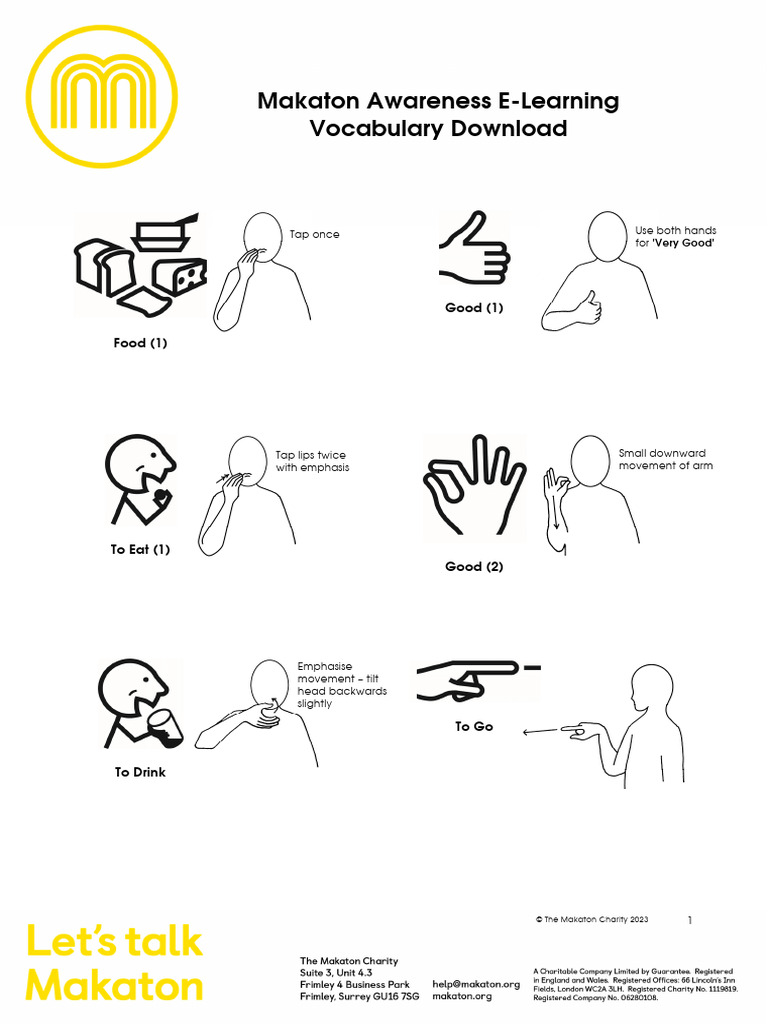 Makaton Awareness E-Learning
Vocabulary Download

Tap once

Food (1)

Use both hands for 'Very Good'

Good (1)

Tap lips twice with emphasis

To Eat (1)

Small downward movement of arm

Good (2)

Emphasise movement – tilt head backwards slightly

To Drink

To Go

© The Makaton Charity 2023

1

Let's talk Makaton

The Makaton Charity
Suite 3, Unit 4.3
Frimley 4 Business Park
Frimley, Surrey GU16 7SG

help@makaton.org
makaton.org

A Charitable Company Limited by Guarantee. Registered in England and Wales. Registered Offices: 66 Lincoln's Inn Fields, London WC2A 3LH. Registered Charity No. 1119819. Registered Company No. 06280108.