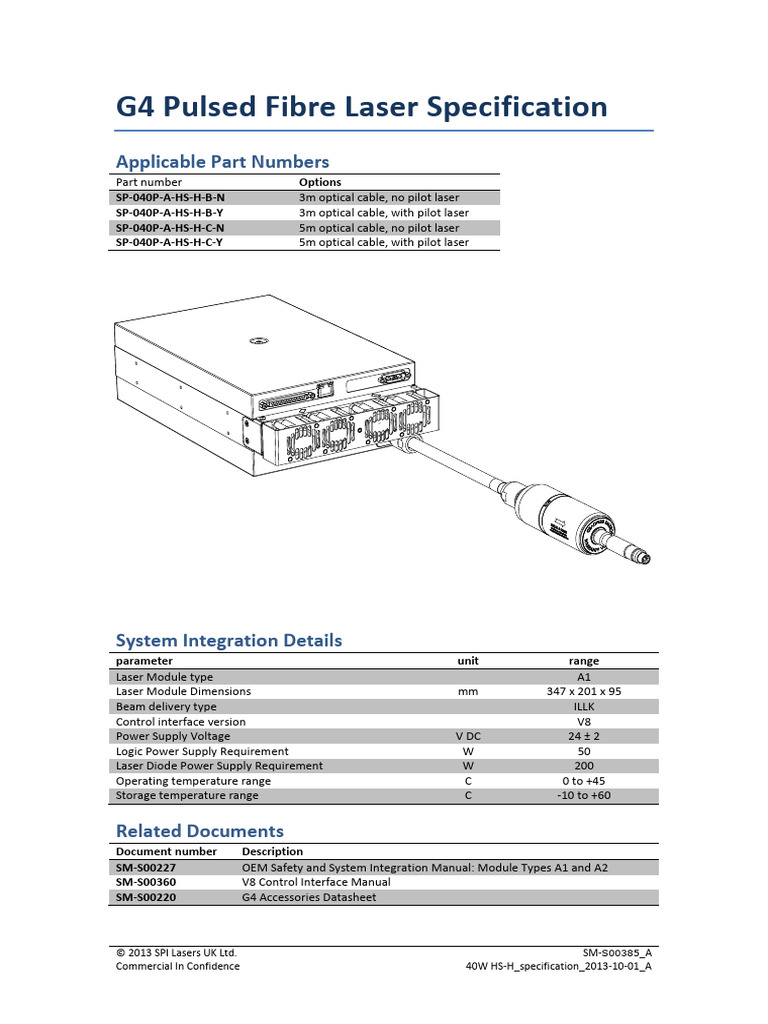 G4 Pulsed Fibre Laser Specification

Applicable Part Numbers

| Part number | Options |
|---|---|
| SP-040P-A-HS-H-B-N | 3m optical cable, no pilot laser |
| SP-040P-A-HS-H-B-Y | 3m optical cable, with pilot laser |
| SP-040P-A-HS-H-C-N | 5m optical cable, no pilot laser |
| SP-040P-A-HS-H-C-Y | 5m optical cable, with pilot laser |

System Integration Details

| parameter | unit | range |
|---|---|---|
| Laser Module type | | A1 |
| Laser Module Dimensions | mm | 347 x 201 x 95 |
| Beam delivery type | | ILLK |
| Control interface version | | V8 |
| Power Supply Voltage | V DC | 24 ± 2 |
| Logic Power Supply Requirement | W | 50 |
| Laser Diode Power Supply Requirement | W | 200 |
| Operating temperature range | C | 0 to +45 |
| Storage temperature range | C | -10 to +60 |

Related Documents

| Document number | Description |
|---|---|
| SM-S00227 | OEM Safety and System Integration Manual: Module Types A1 and A2 |
| SM-S00360 | V8 Control Interface Manual |
| SM-S00220 | G4 Accessories Datasheet |

© 2013 SPI Lasers UK Ltd.
Commercial In Confidence

SM-S00385_A
40W HS-H_specification_2013-10-01_A