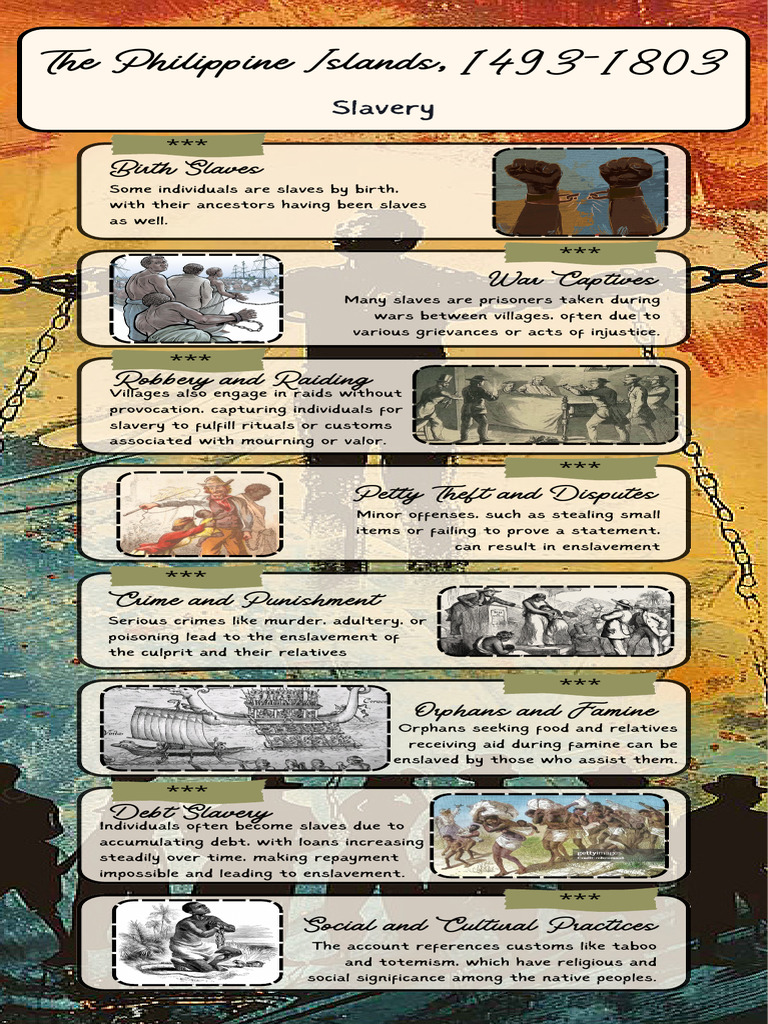 The Philippine Islands, 1493-1803

Slavery

***
Birth Slaves
Some individuals are slaves by birth, with their ancestors having been slaves as well.

***
War Captives
Many slaves are prisoners taken during wars between villages, often due to various grievances or acts of injustice.

***
Robbery and Raiding
Villages also engage in raids without provocation, capturing individuals for slavery to fulfill rituals or customs associated with mourning or valor.

***
Petty Theft and Disputes
Minor offenses, such as stealing small items or failing to prove a statement, can result in enslavement

***
Crime and Punishment
Serious crimes like murder, adultery, or poisoning lead to the enslavement of the culprit and their relatives

***
Orphans and Famine
Orphans seeking food and relatives receiving aid during famine can be enslaved by those who assist them.

***
Debt Slavery
Individuals often become slaves due to accumulating debt, with loans increasing steadily over time, making repayment impossible and leading to enslavement.

***
Social and Cultural Practices
The account references customs like taboo and totemism, which have religious and social significance among the native peoples.