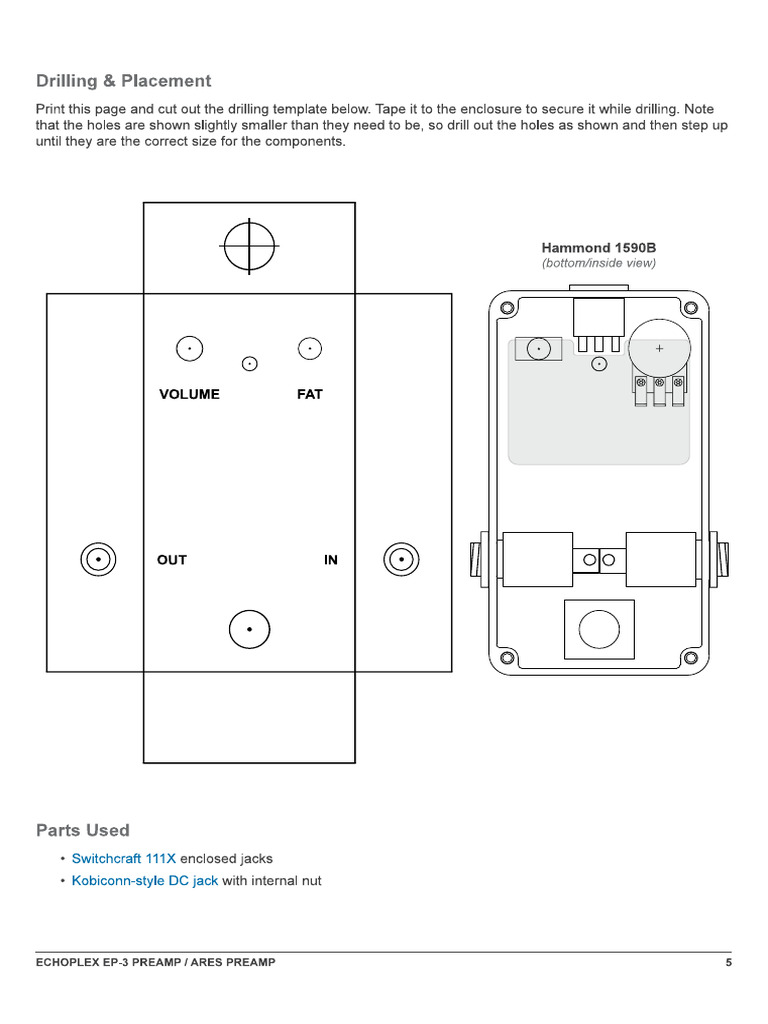 Drilling & Placement

Print this page and cut out the drilling template below. Tape it to the enclosure to secure it while drilling. Note that the holes are shown slightly smaller than they need to be, so drill out the holes as shown and then step up until they are the correct size for the components.

VOLUME

FAT

OUT

IN

Hammond 1590B
(bottom/inside view)

Parts Used

• Switchcraft 111X enclosed jacks
• Kobiconn-style DC jack with internal nut

ECHOPLEX EP-3 PREAMP / ARES PREAMP

5