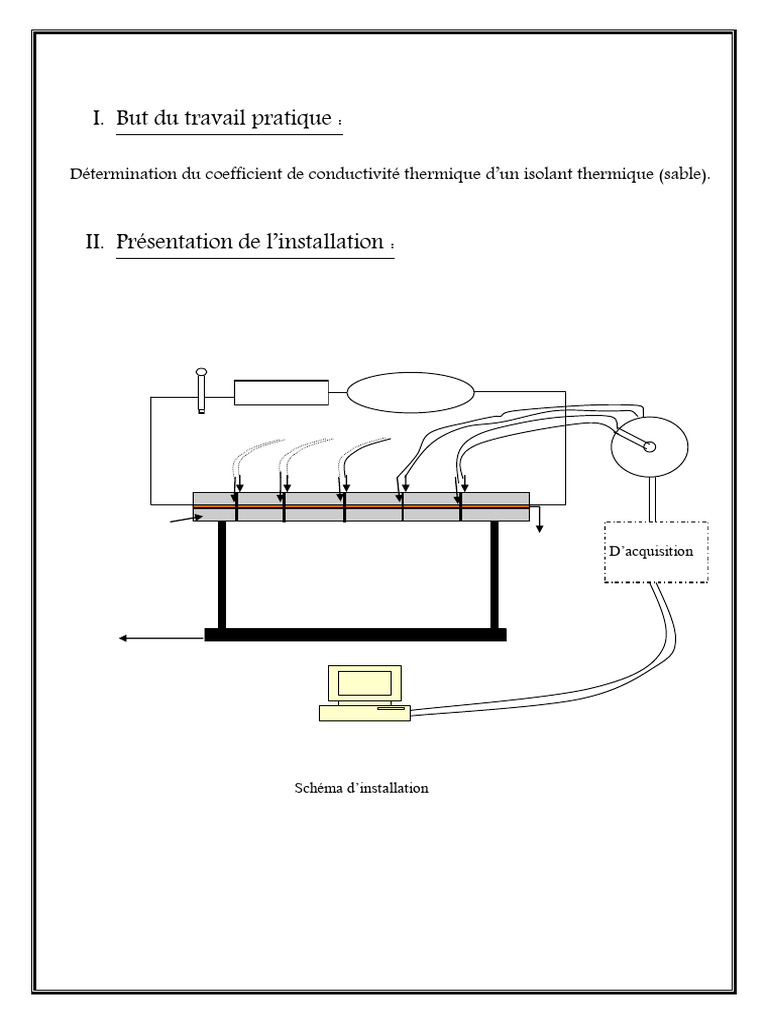 I. But du travail pratique :

Détermination du coefficient de conductivité thermique d'un isolant thermique (sable).

II. Présentation de l'installation :

D'acquisition

Schéma d'installation