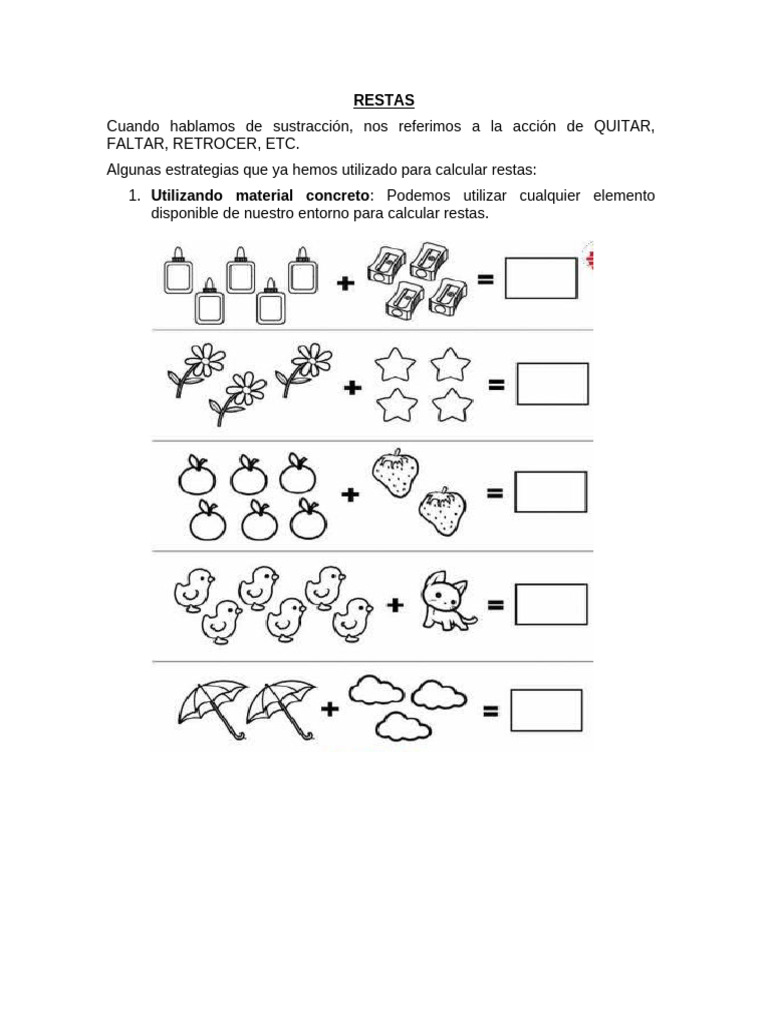 RESTAS

Cuando hablamos de sustracción, nos referimos a la acción de QUITAR, FALTAR, RETROCER, ETC.

Algunas estrategias que ya hemos utilizado para calcular restas:

1. **Utilizando material concreto**: Podemos utilizar cualquier elemento disponible de nuestro entorno para calcular restas.

+ =

+ =

+ =

+ =

+ =