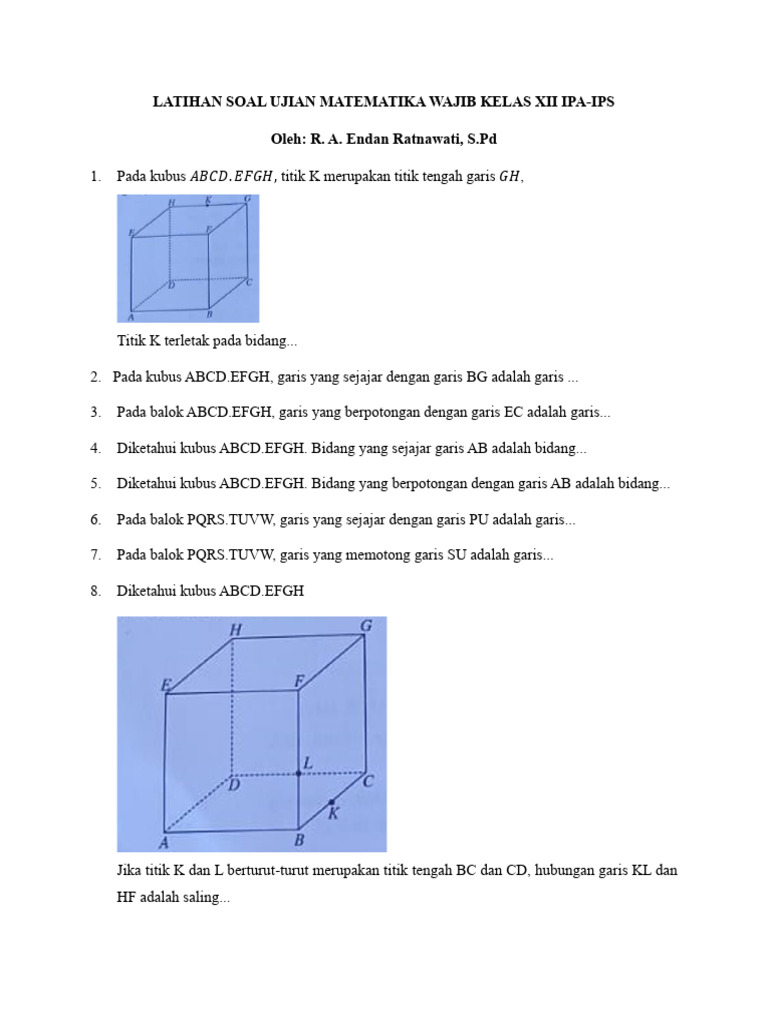 LATIHAN SOAL UJIAN MATEMATIKA WAJIB KELAS XII IPA-IPS

Oleh: R. A. Endan Ratnawati, S.Pd

1. Pada kubus $ABCD.EFGH$, titik K merupakan titik tengah garis $GH$,

H K G
E F
D C
A B

Titik K terletak pada bidang...

2. Pada kubus ABCD.EFGH, garis yang sejajar dengan garis BG adalah garis ...

3. Pada balok ABCD.EFGH, garis yang berpotongan dengan garis EC adalah garis...

4. Diketahui kubus ABCD.EFGH. Bidang yang sejajar garis AB adalah bidang...

5. Diketahui kubus ABCD.EFGH. Bidang yang berpotongan dengan garis AB adalah bidang...

6. Pada balok PQRS.TUVW, garis yang sejajar dengan garis PU adalah garis...

7. Pada balok PQRS.TUVW, garis yang memotong garis SU adalah garis...

8. Diketahui kubus ABCD.EFGH

H G
E F
L
D C
K
A B

Jika titik K dan L berturut-turut merupakan titik tengah BC dan CD, hubungan garis KL dan HF adalah saling...