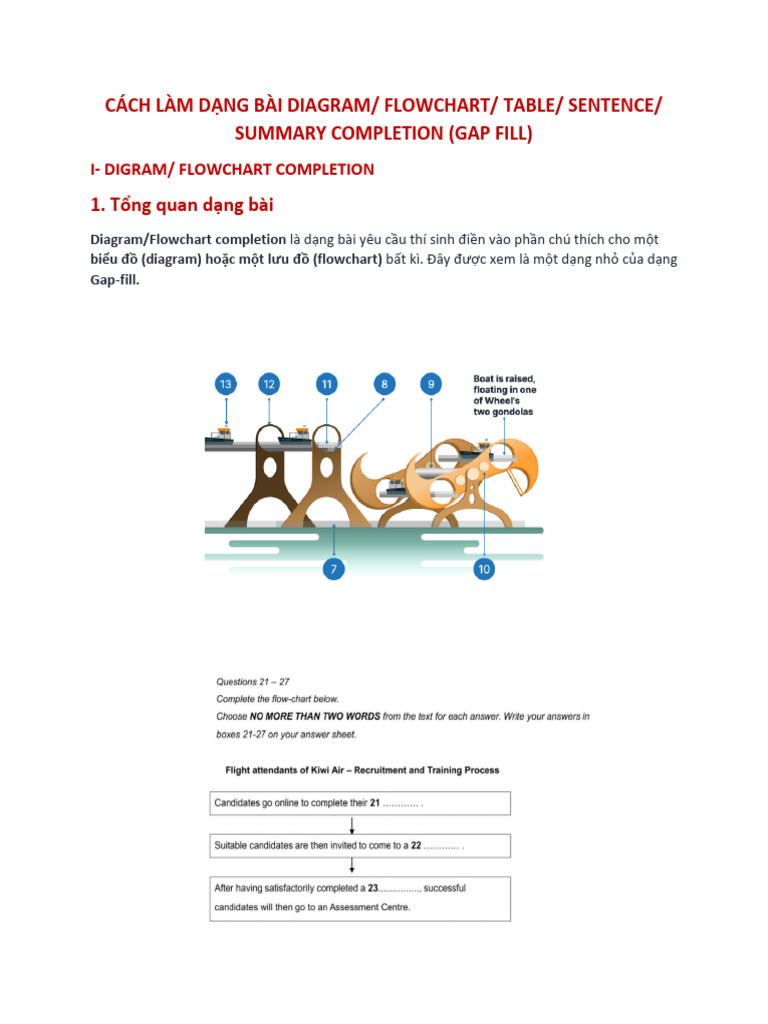 CÁCH LÀM DẠNG BÀI DIAGRAM/ FLOWCHART/ TABLE/ SENTENCE/ SUMMARY COMPLETION (GAP FILL)

I- DIGRAM/ FLOWCHART COMPLETION

1. Tổng quan dạng bài

Diagram/Flowchart completion là dạng bài yêu cầu thí sinh điền vào phần chú thích cho một biểu đồ (diagram) hoặc một lưu đồ (flowchart) bất kì. Đây được xem là một dạng nhỏ của dạng Gap-fill.

13 12 11 8 9

Boat is raised, floating in one of Wheel's two gondolas

7

10

Questions 21 – 27

Complete the flow-chart below.

Choose NO MORE THAN TWO WORDS from the text for each answer. Write your answers in boxes 21-27 on your answer sheet.

Flight attendants of Kiwi Air – Recruitment and Training Process

Candidates go online to complete their 21 ………… .

Suitable candidates are then invited to come to a 22 ………… .

After having satisfactorily completed a 23……………, successful candidates will then go to an Assessment Centre.