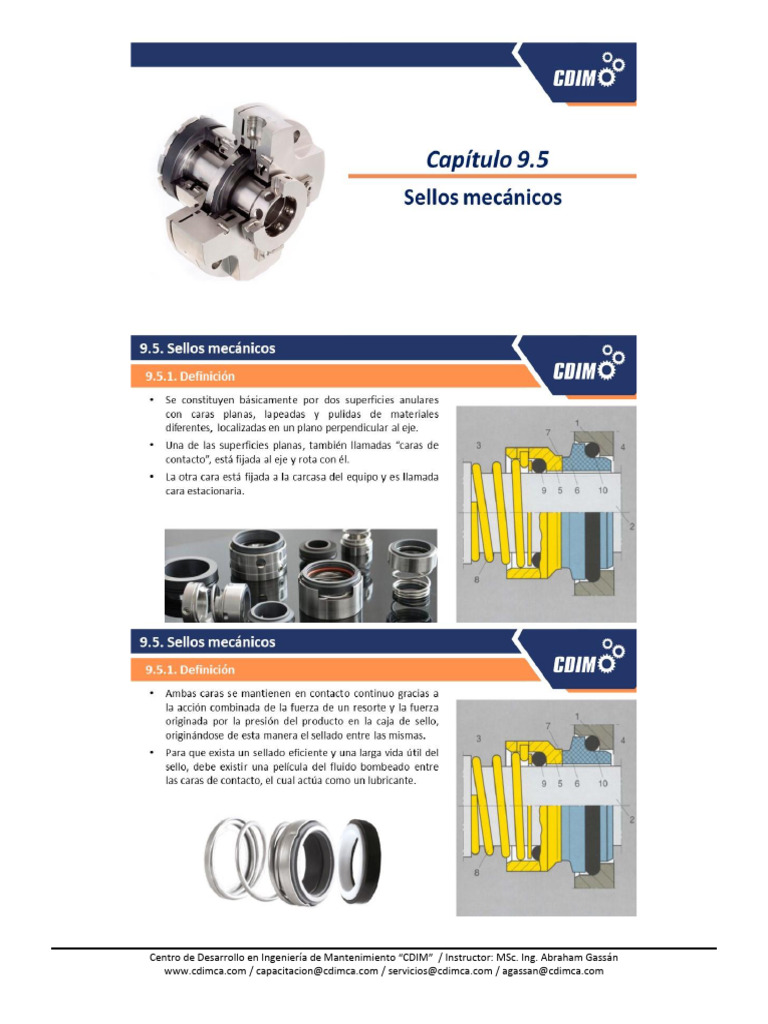 CDIM

Capítulo 9.5

Sellos mecánicos

9.5. Sellos mecánicos

CDIM

9.5.1. Definición

• Se constituyen básicamente por dos superficies anulares con caras planas, lapeadas y pulidas de materiales diferentes, localizadas en un plano perpendicular al eje.

• Una de las superficies planas, también llamadas "caras de contacto", está fijada al eje y rota con él.

• La otra cara está fijada a la carcasa del equipo y es llamada cara estacionaria.

3 7 1 4 9 5 6 10 2 8

9.5. Sellos mecánicos

CDIM

9.5.1. Definición

• Ambas caras se mantienen en contacto continuo gracias a la acción combinada de la fuerza de un resorte y la fuerza originada por la presión del producto en la caja de sello, originándose de esta manera el sellado entre las mismas.

• Para que exista un sellado eficiente y una larga vida útil del sello, debe existir una película del fluido bombeado entre las caras de contacto, el cual actúa como un lubricante.

3 7 1 4 9 5 6 10 2 8

Centro de Desarrollo en Ingeniería de Mantenimiento "CDIM" / Instructor: MSc. Ing. Abraham Gassán
www.cdimca.com / capacitacion@cdimca.com / servicios@cdimca.com / agassan@cdimca.com