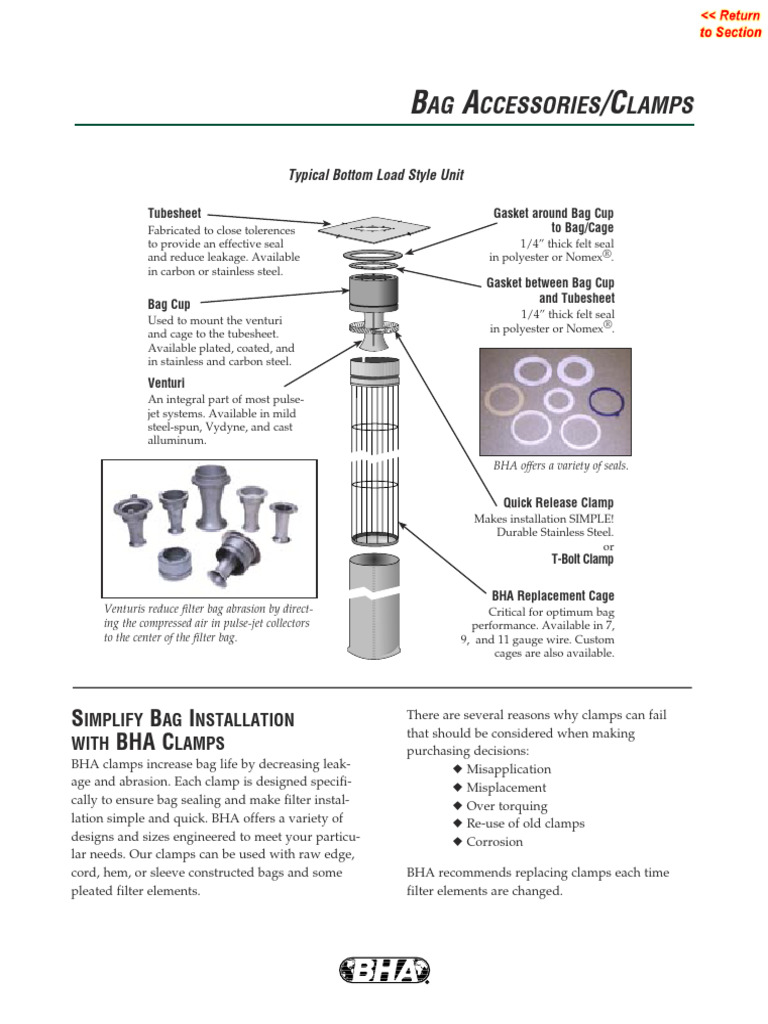 << Return to Section

BAG ACCESSORIES/CLAMPS

Typical Bottom Load Style Unit

Tubesheet
Fabricated to close tolerences to provide an effective seal and reduce leakage. Available in carbon or stainless steel.

Bag Cup
Used to mount the venturi and cage to the tubesheet. Available plated, coated, and in stainless and carbon steel.

Venturi
An integral part of most pulse-jet systems. Available in mild steel-spun, Vydyne, and cast alluminum.

Venturis reduce filter bag abrasion by directing the compressed air in pulse-jet collectors to the center of the filter bag.

Gasket around Bag Cup to Bag/Cage
1/4" thick felt seal in polyester or Nomex®.

Gasket between Bag Cup and Tubesheet
1/4" thick felt seal in polyester or Nomex®.

BHA offers a variety of seals.

Quick Release Clamp
Makes installation SIMPLE! Durable Stainless Steel.
or
T-Bolt Clamp

BHA Replacement Cage
Critical for optimum bag performance. Available in 7, 9, and 11 gauge wire. Custom cages are also available.

SIMPLIFY BAG INSTALLATION WITH BHA CLAMPS

BHA clamps increase bag life by decreasing leakage and abrasion. Each clamp is designed specifically to ensure bag sealing and make filter installation simple and quick. BHA offers a variety of designs and sizes engineered to meet your particular needs. Our clamps can be used with raw edge, cord, hem, or sleeve constructed bags and some pleated filter elements.

There are several reasons why clamps can fail that should be considered when making purchasing decisions:
◆ Misapplication
◆ Misplacement
◆ Over torquing
◆ Re-use of old clamps
◆ Corrosion

BHA recommends replacing clamps each time filter elements are changed.

BHA