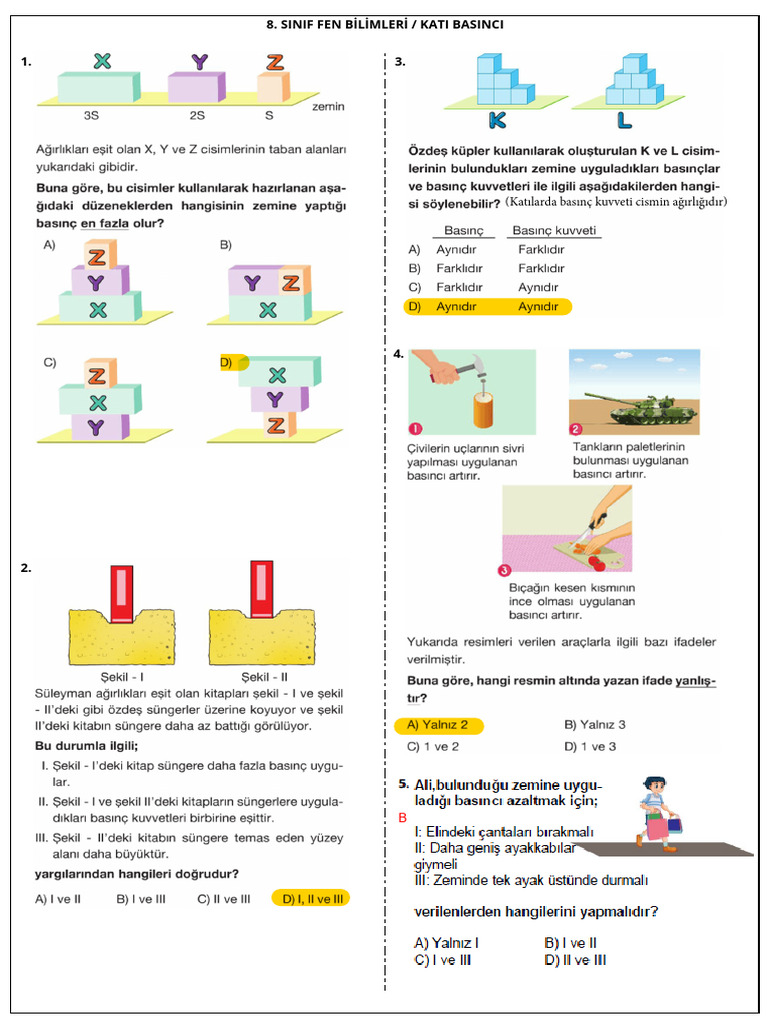 8. SINIF FEN BİLİMLERİ / KATI BASINCI

1.

X Y Z

3S 2S S zemin

Ağırlıkları eşit olan X, Y ve Z cisimlerinin taban alanları yukarıdaki gibidir.

Buna göre, bu cisimler kullanılarak hazırlanan aşağıdaki düzeneklerden hangisinin zemine yaptığı basınç en fazla olur?

A) Z Y X

B) Y Z X

C) Z X Y

D) X Y Z

2.

Şekil - I Şekil - II

Süleyman ağırlıkları eşit olan kitapları şekil - I ve şekil - II'deki gibi özdeş süngerler üzerine koyuyor ve şekil II'deki kitabın süngere daha az battığı görülüyor.

Bu durumla ilgili;

I. Şekil - I'deki kitap süngere daha fazla basınç uygular.

II. Şekil - I ve şekil II'deki kitapların süngerlere uyguladıkları basınç kuvvetleri birbirine eşittir.

III. Şekil - II'deki kitabın süngere temas eden yüzey alanı daha büyüktür.

yargılarından hangileri doğrudur?

A) I ve II B) I ve III C) II ve III D) I, II ve III

3.

K L

Özdeş küpler kullanılarak oluşturulan K ve L cisimlerinin bulundukları zemine uyguladıkları basınçlar ve basınç kuvvetleri ile ilgili aşağıdakilerden hangisi söylenebilir? (Katılarda basınç kuvveti cismin ağırlığıdır)

| | Basınç | Basınç kuvveti |
|---|---|---|
| A) | Aynıdır | Farklıdır |
| B) | Farklıdır | Farklıdır |
| C) | Farklıdır | Aynıdır |
| D) | Aynıdır | Aynıdır |

4.

1 Çivilerin uçlarının sivri yapılması uygulanan basıncı artırır.

2 Tankların paletlerinin bulunması uygulanan basıncı artırır.

3 Bıçağın kesen kısmının ince olması uygulanan basıncı artırır.

Yukarıda resimleri verilen araçlarla ilgili bazı ifadeler verilmiştir.

Buna göre, hangi resmin altında yazan ifade yanlıştır?

A) Yalnız 2 B) Yalnız 3
C) 1 ve 2 D) 1 ve 3

5. Ali,bulunduğu zemine uyguladığı basıncı azaltmak için;

B

I: Elindeki çantaları bırakmalı
II: Daha geniş ayakkabılar giymeli
III: Zeminde tek ayak üstünde durmalı

verilenlerden hangilerini yapmalıdır?

A) Yalnız I B) I ve II
C) I ve III D) II ve III