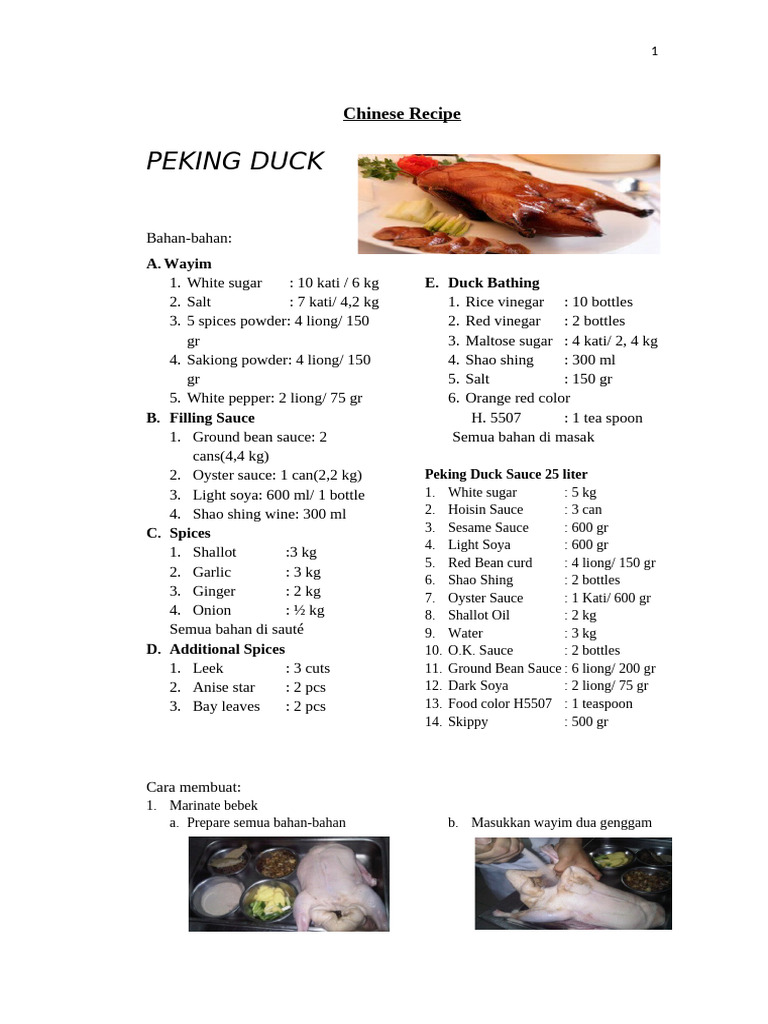 1

Chinese Recipe

PEKING DUCK

Bahan-bahan:

A. Wayim
1. White sugar : 10 kati / 6 kg
2. Salt : 7 kati/ 4,2 kg
3. 5 spices powder: 4 liong/ 150 gr
4. Sakiong powder: 4 liong/ 150 gr
5. White pepper: 2 liong/ 75 gr

B. Filling Sauce
1. Ground bean sauce: 2 cans(4,4 kg)
2. Oyster sauce: 1 can(2,2 kg)
3. Light soya: 600 ml/ 1 bottle
4. Shao shing wine: 300 ml

C. Spices
1. Shallot :3 kg
2. Garlic : 3 kg
3. Ginger : 2 kg
4. Onion : ½ kg
Semua bahan di sauté

D. Additional Spices
1. Leek : 3 cuts
2. Anise star : 2 pcs
3. Bay leaves : 2 pcs

E. Duck Bathing
1. Rice vinegar : 10 bottles
2. Red vinegar : 2 bottles
3. Maltose sugar : 4 kati/ 2, 4 kg
4. Shao shing : 300 ml
5. Salt : 150 gr
6. Orange red color H. 5507 : 1 tea spoon
Semua bahan di masak

Peking Duck Sauce 25 liter
1. White sugar : 5 kg
2. Hoisin Sauce : 3 can
3. Sesame Sauce : 600 gr
4. Light Soya : 600 gr
5. Red Bean curd : 4 liong/ 150 gr
6. Shao Shing : 2 bottles
7. Oyster Sauce : 1 Kati/ 600 gr
8. Shallot Oil : 2 kg
9. Water : 3 kg
10. O.K. Sauce : 2 bottles
11. Ground Bean Sauce : 6 liong/ 200 gr
12. Dark Soya : 2 liong/ 75 gr
13. Food color H5507 : 1 teaspoon
14. Skippy : 500 gr

Cara membuat:
1. Marinate bebek
a. Prepare semua bahan-bahan
b. Masukkan wayim dua genggam