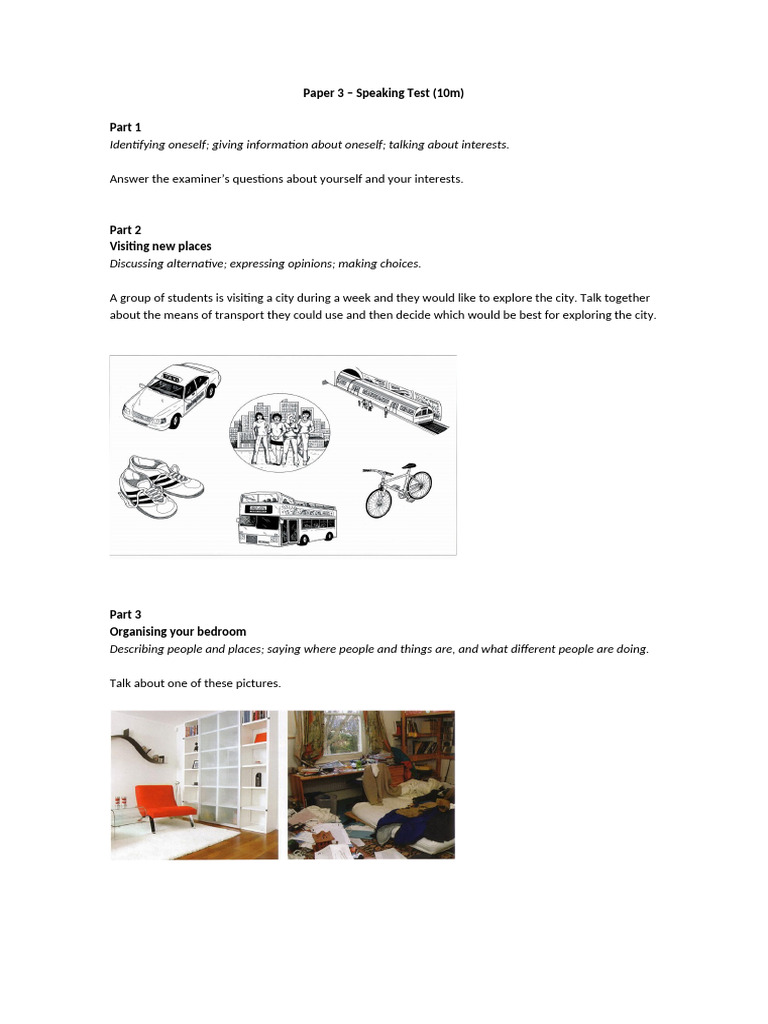 Paper 3 – Speaking Test (10m)

Part 1
Identifying oneself; giving information about oneself; talking about interests.

Answer the examiner's questions about yourself and your interests.

Part 2
Visiting new places
Discussing alternative; expressing opinions; making choices.

A group of students is visiting a city during a week and they would like to explore the city. Talk together about the means of transport they could use and then decide which would be best for exploring the city.

Part 3
Organising your bedroom
Describing people and places; saying where people and things are, and what different people are doing.

Talk about one of these pictures.