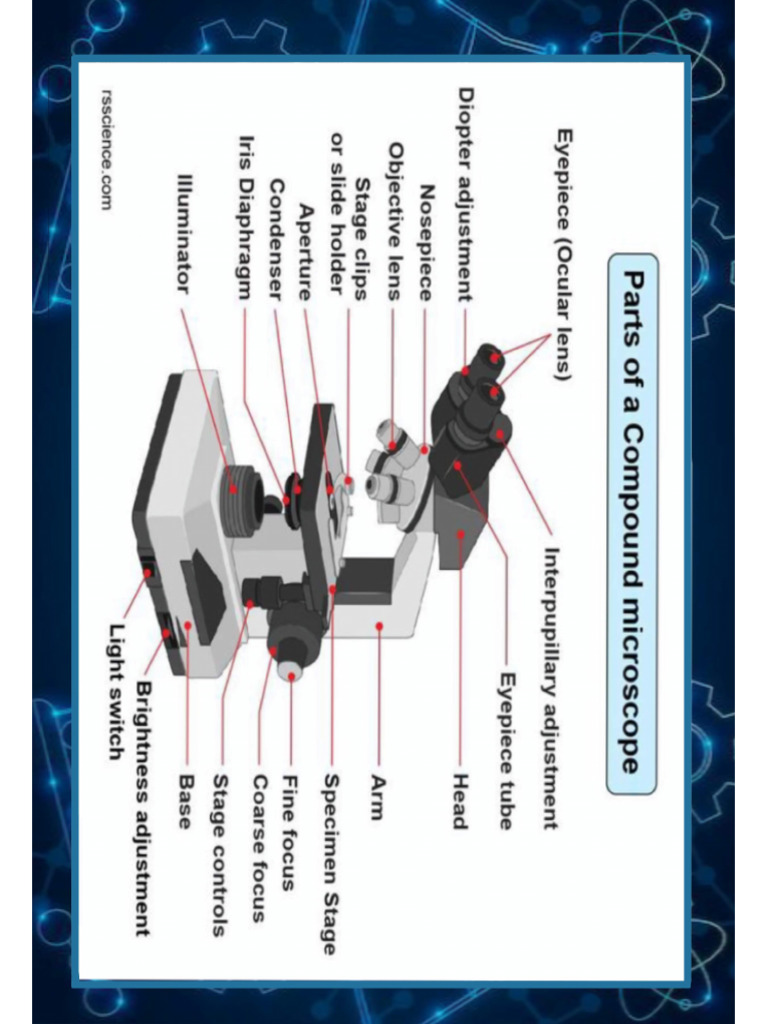 Parts of a Compound microscope

Eyepiece (Ocular lens)
Diopter adjustment
Nosepiece
Objective lens
Stage clips or slide holder
Aperture
Condenser
Iris Diaphragm
Illuminator

Interpupillary adjustment
Eyepiece tube
Head
Arm
Specimen Stage
Fine focus
Coarse focus
Stage controls
Base
Brightness adjustment
Light switch

rsscience.com