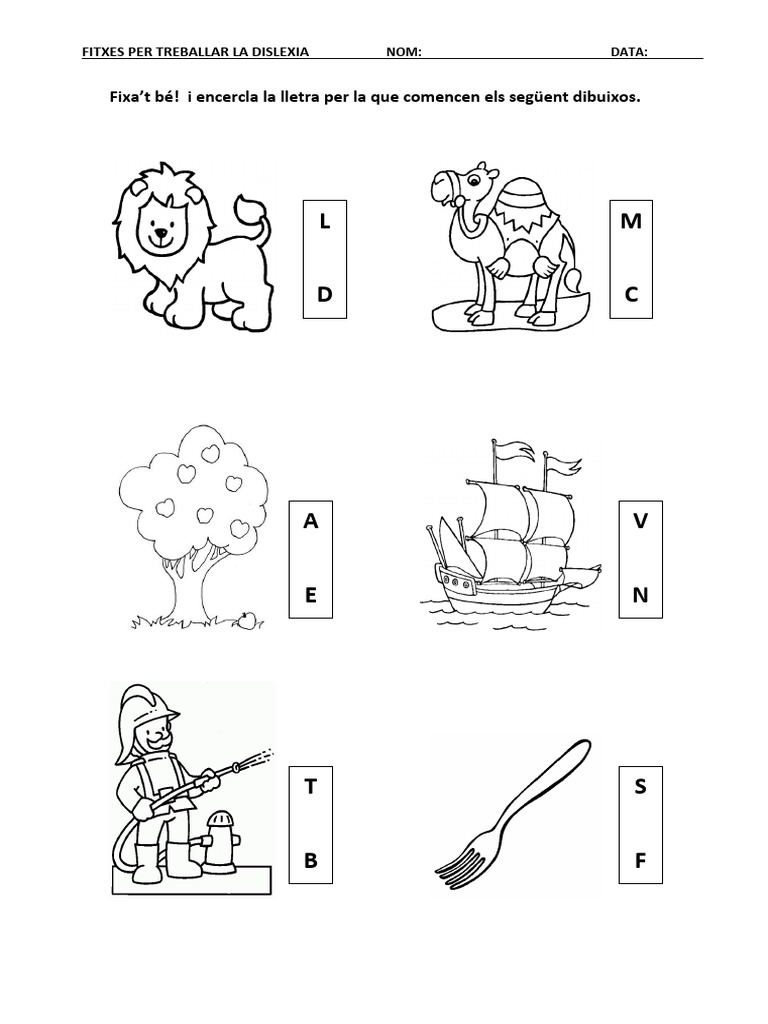 FITXES PER TREBALLAR LA DISLEXIA NOM: DATA:

Fixa't bé! i encercla la lletra per la que comencen els següent dibuixos.

L
D

M
C

A
E

V
N

T
B

S
F