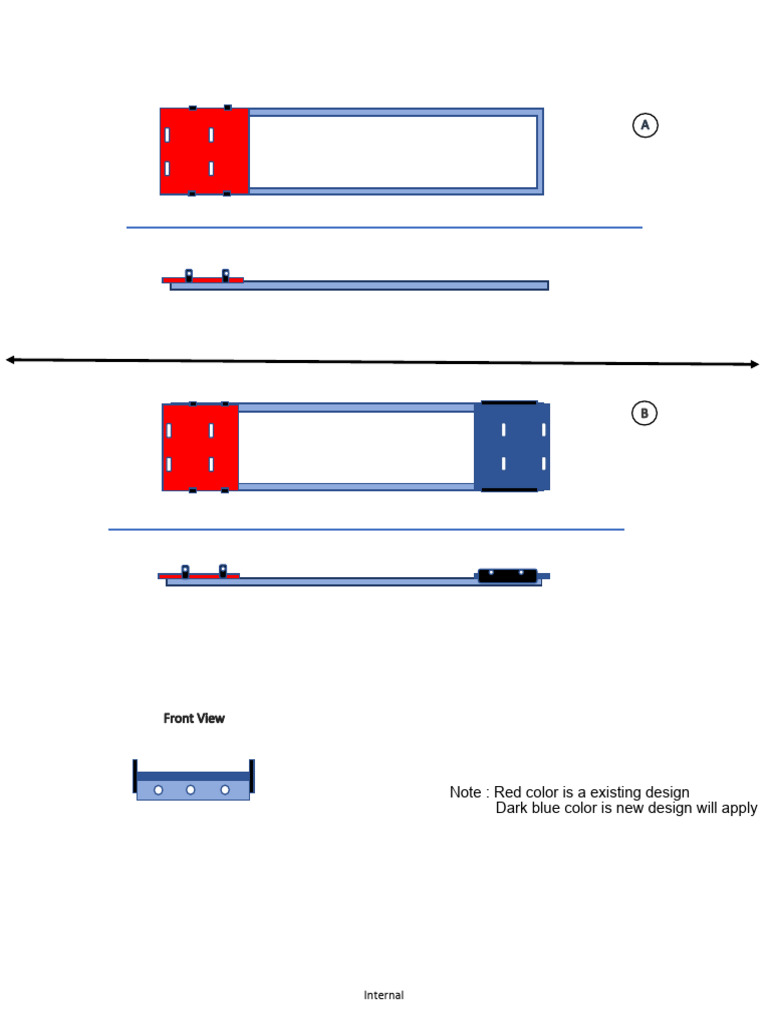 A

B

Front View

Note : Red color is a existing design
Dark blue color is new design will apply

Internal