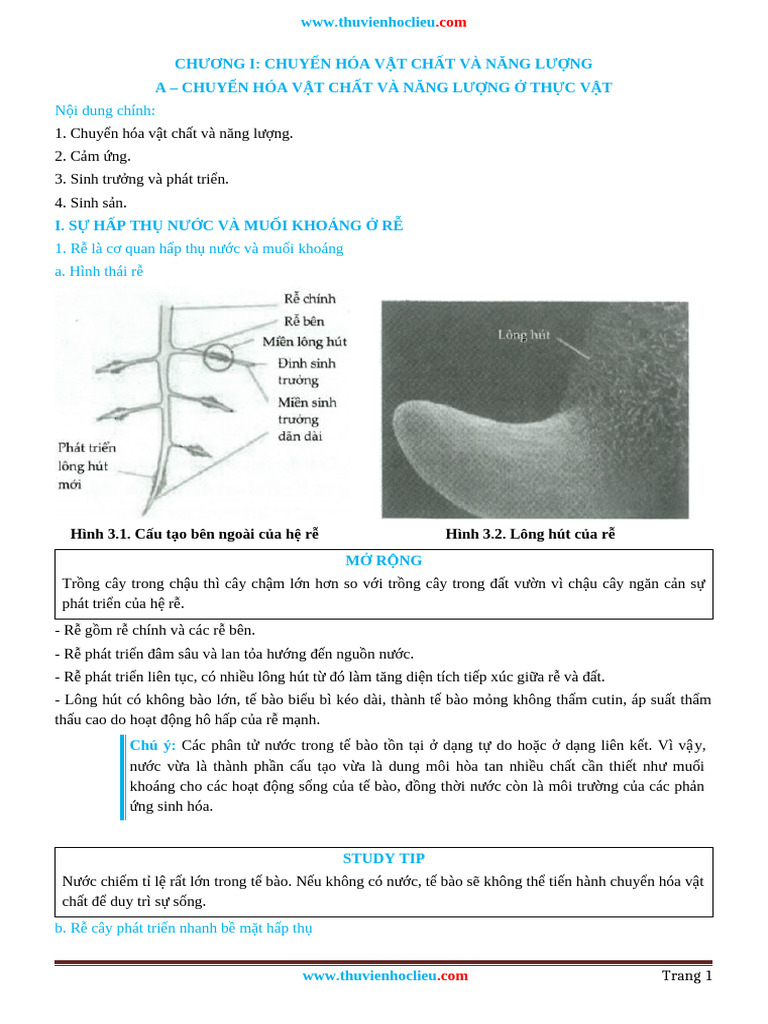 www.thuvienhoclieu.com

CHƯƠNG I: CHUYỂN HÓA VẬT CHẤT VÀ NĂNG LƯỢNG
A – CHUYỂN HÓA VẬT CHẤT VÀ NĂNG LƯỢNG Ở THỰC VẬT

Nội dung chính:
1. Chuyển hóa vật chất và năng lượng.
2. Cảm ứng.
3. Sinh trưởng và phát triển.
4. Sinh sản.

I. SỰ HẤP THỤ NƯỚC VÀ MUỐI KHOÁNG Ở RỄ
1. Rễ là cơ quan hấp thụ nước và muối khoáng
a. Hình thái rễ

Rễ chính
Rễ bên
Miền lông hút
Đỉnh sinh trưởng
Miền sinh trưởng dãn dài
Phát triển lông hút mới

Lông hút

Hình 3.1. Cấu tạo bên ngoài của hệ rễ
Hình 3.2. Lông hút của rễ

MỞ RỘNG
Trồng cây trong chậu thì cây chậm lớn hơn so với trồng cây trong đất vườn vì chậu cây ngăn cản sự phát triển của hệ rễ.

- Rễ gồm rễ chính và các rễ bên.
- Rễ phát triển đâm sâu và lan tỏa hướng đến nguồn nước.
- Rễ phát triển liên tục, có nhiều lông hút từ đó làm tăng diện tích tiếp xúc giữa rễ và đất.
- Lông hút có không bào lớn, tế bào biểu bì kéo dài, thành tế bào mỏng không thấm cutin, áp suất thẩm thấu cao do hoạt động hô hấp của rễ mạnh.

Chú ý: Các phân tử nước trong tế bào tồn tại ở dạng tự do hoặc ở dạng liên kết. Vì vậy, nước vừa là thành phần cấu tạo vừa là dung môi hòa tan nhiều chất cần thiết như muối khoáng cho các hoạt động sống của tế bào, đồng thời nước còn là môi trường của các phản ứng sinh hóa.

STUDY TIP
Nước chiếm tỉ lệ rất lớn trong tế bào. Nếu không có nước, tế bào sẽ không thể tiến hành chuyển hóa vật chất để duy trì sự sống.

b. Rễ cây phát triển nhanh bề mặt hấp thụ

www.thuvienhoclieu.com
Trang 1