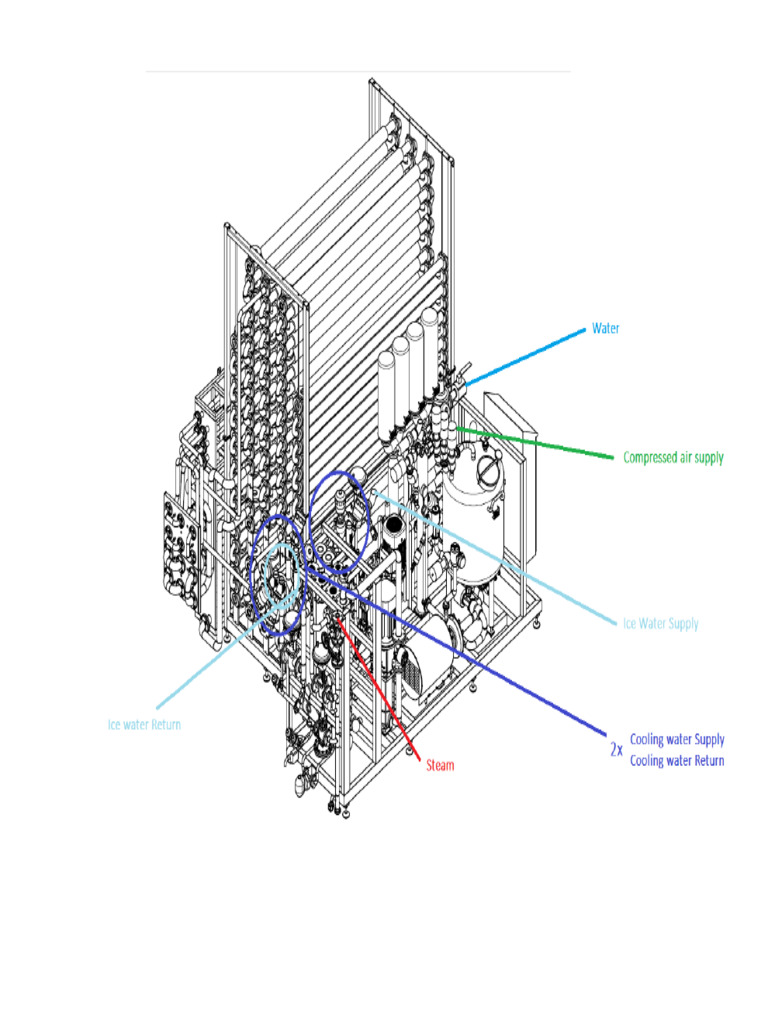 Water

Compressed air supply

Ice Water Supply

Ice water Return

2x Cooling water Supply
Cooling water Return

Steam