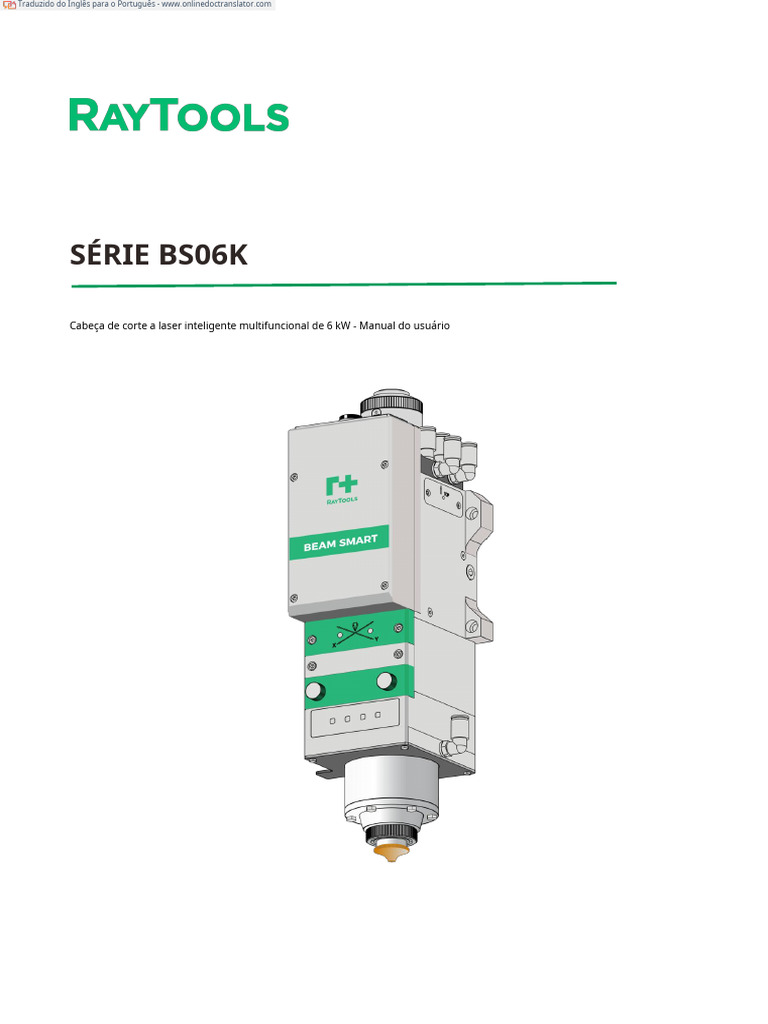 Traduzido do Inglês para o Português - www.onlinedoctranslator.com

RAYTOOLS

SÉRIE BS06K

Cabeça de corte a laser inteligente multifuncional de 6 kW - Manual do usuário

RAYTOOLS

BEAM SMART