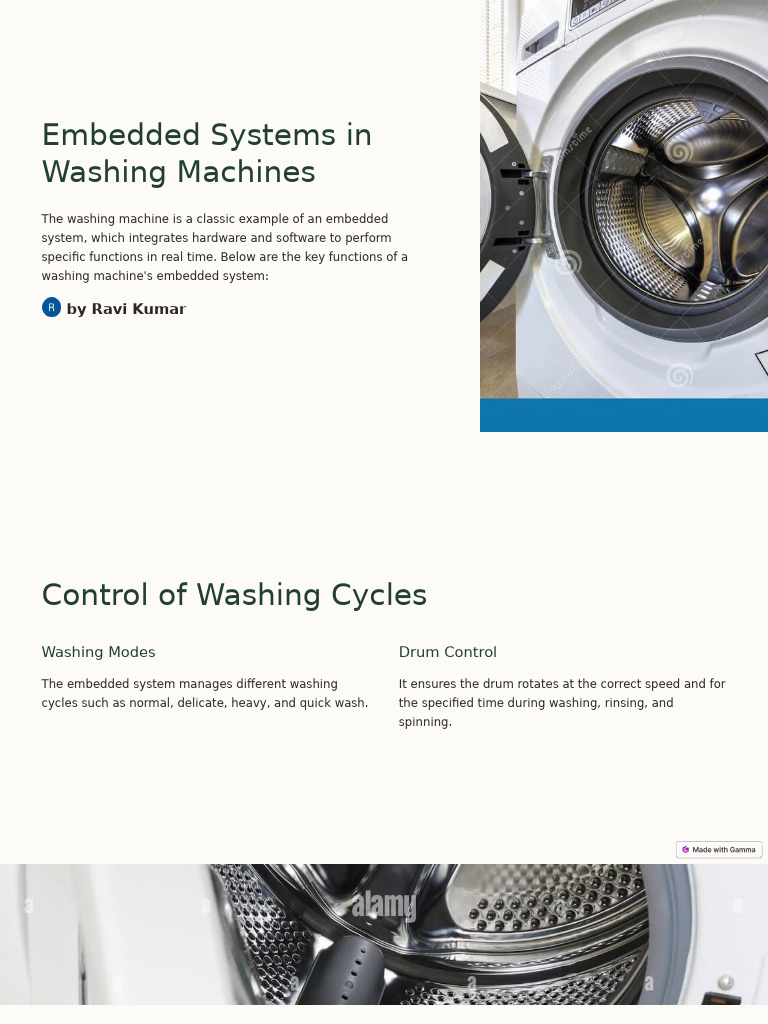 Embedded Systems in Washing Machines

The washing machine is a classic example of an embedded system, which integrates hardware and software to perform specific functions in real time. Below are the key functions of a washing machine's embedded system:

R by Ravi Kumar

Control of Washing Cycles

Washing Modes

The embedded system manages different washing cycles such as normal, delicate, heavy, and quick wash.

Drum Control

It ensures the drum rotates at the correct speed and for the specified time during washing, rinsing, and spinning.

Made with Gamma

alamy