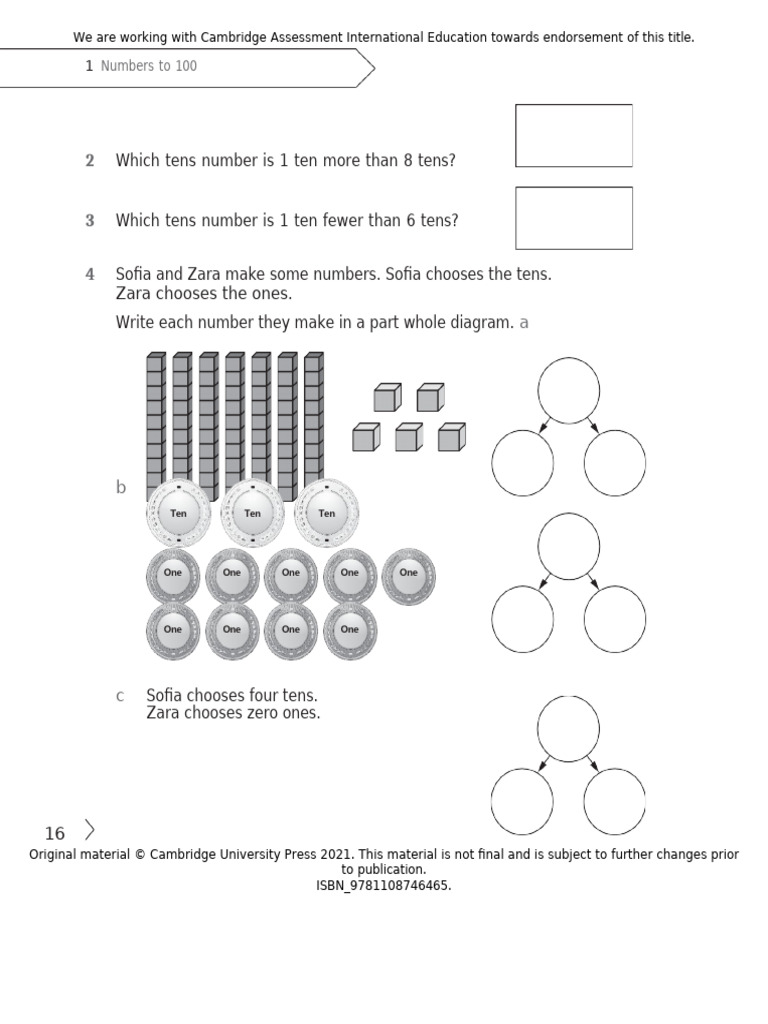 We are working with Cambridge Assessment International Education towards endorsement of this title.

1 Numbers to 100

2 Which tens number is 1 ten more than 8 tens?

3 Which tens number is 1 ten fewer than 6 tens?

4 Sofia and Zara make some numbers. Sofia chooses the tens. Zara chooses the ones.

Write each number they make in a part whole diagram. a

b

Ten Ten Ten

One One One One One

One One One One

c Sofia chooses four tens. Zara chooses zero ones.

16

Original material © Cambridge University Press 2021. This material is not final and is subject to further changes prior to publication.
ISBN_9781108746465.