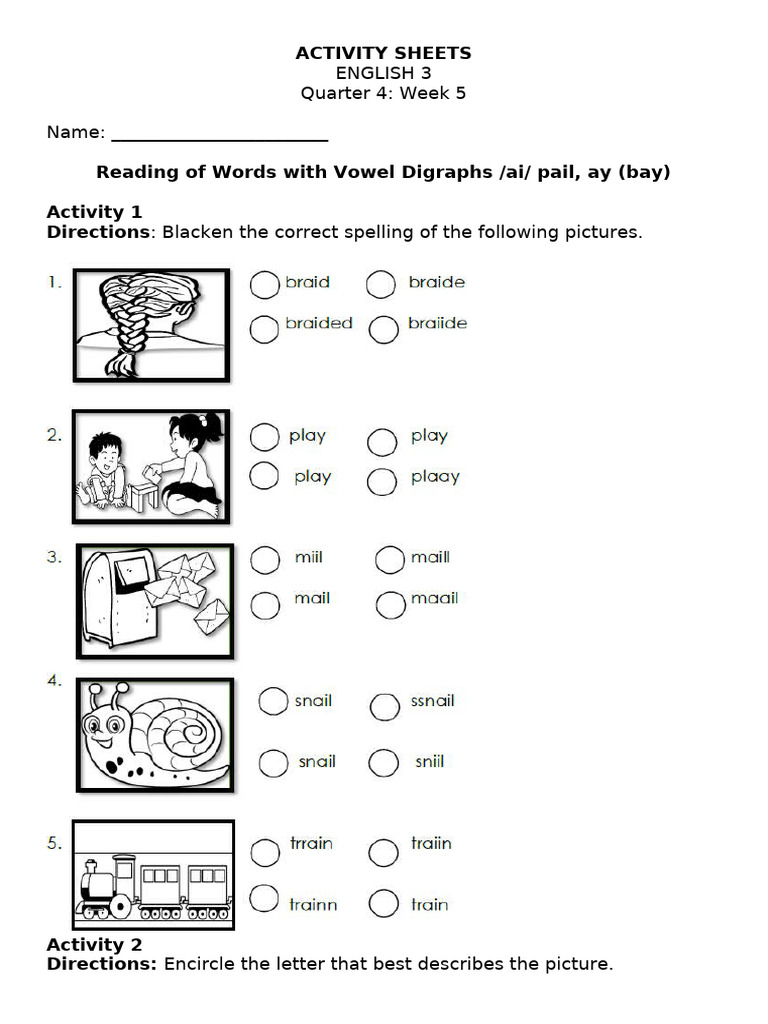 ACTIVITY SHEETS
ENGLISH 3
Quarter 4: Week 5

Name: ______________________

Reading of Words with Vowel Digraphs /ai/ pail, ay (bay)

Activity 1
Directions: Blacken the correct spelling of the following pictures.

1. braid braide
braided braiide

2. play play
play plaay

3. miil maill
mail maail

4. snail ssnail
snail sniil

5. trrain traiin
trainn train

Activity 2
Directions: Encircle the letter that best describes the picture.