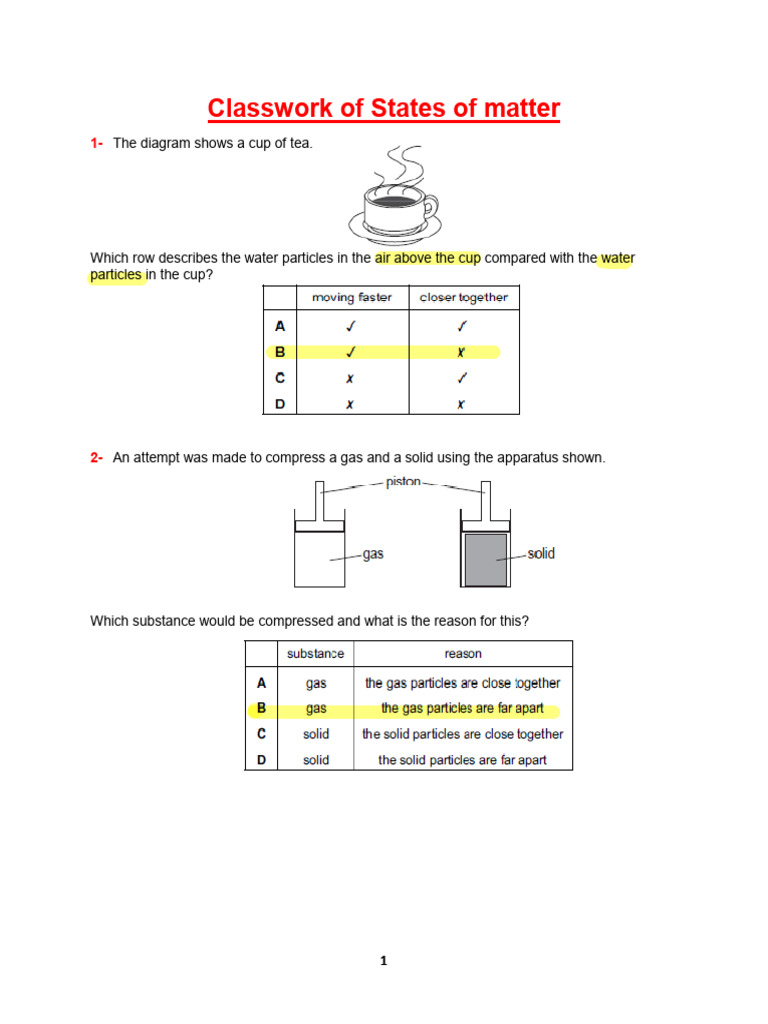 Classwork of States of matter

1- The diagram shows a cup of tea.

Which row describes the water particles in the air above the cup compared with the water particles in the cup?

| | moving faster | closer together |
|---|---|---|
| A | ✓ | ✓ |
| B | ✓ | ✗ |
| C | ✗ | ✓ |
| D | ✗ | ✗ |

2- An attempt was made to compress a gas and a solid using the apparatus shown.

piston

gas

solid

Which substance would be compressed and what is the reason for this?

| | substance | reason |
|---|---|---|
| A | gas | the gas particles are close together |
| B | gas | the gas particles are far apart |
| C | solid | the solid particles are close together |
| D | solid | the solid particles are far apart |

1