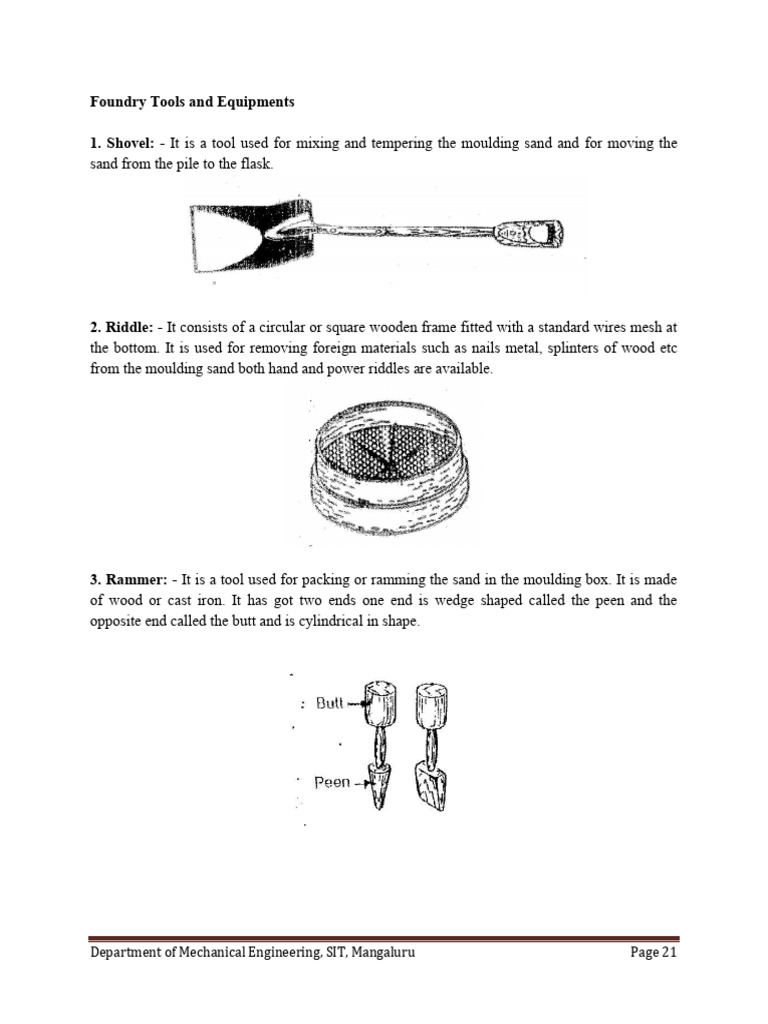 Foundry Tools and Equipments

1. Shovel: - It is a tool used for mixing and tempering the moulding sand and for moving the sand from the pile to the flask.

2. Riddle: - It consists of a circular or square wooden frame fitted with a standard wires mesh at the bottom. It is used for removing foreign materials such as nails metal, splinters of wood etc from the moulding sand both hand and power riddles are available.

3. Rammer: - It is a tool used for packing or ramming the sand in the moulding box. It is made of wood or cast iron. It has got two ends one end is wedge shaped called the peen and the opposite end called the butt and is cylindrical in shape.

Butt

Peen

Department of Mechanical Engineering, SIT, Mangaluru Page 21