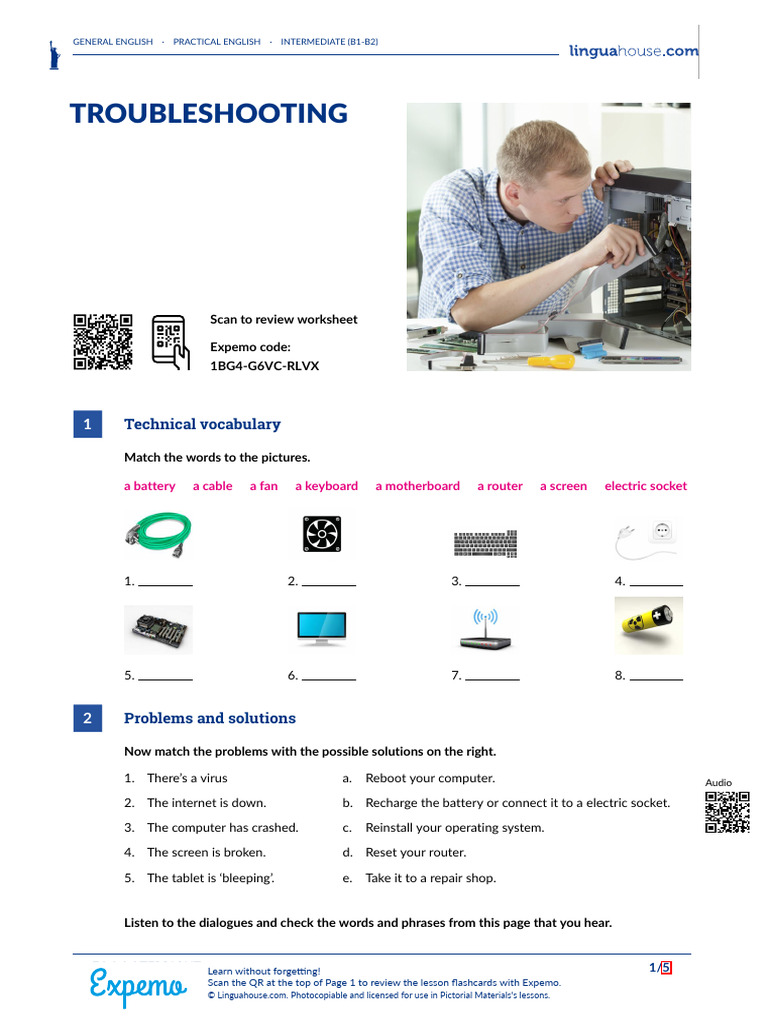 GENERAL ENGLISH · PRACTICAL ENGLISH · INTERMEDIATE (B1-B2)

linguahouse.com

TROUBLESHOOTING

Scan to review worksheet

Expemo code:
1BG4-G6VC-RLVX

1 Technical vocabulary

Match the words to the pictures.

a battery a cable a fan a keyboard a motherboard a router a screen electric socket

1. ________ 2. ________ 3. ________ 4. ________

5. ________ 6. ________ 7. ________ 8. ________

2 Problems and solutions

Now match the problems with the possible solutions on the right.

1. There's a virus
2. The internet is down.
3. The computer has crashed.
4. The screen is broken.
5. The tablet is 'bleeping'.

a. Reboot your computer.
b. Recharge the battery or connect it to a electric socket.
c. Reinstall your operating system.
d. Reset your router.
e. Take it to a repair shop.

Audio

Listen to the dialogues and check the words and phrases from this page that you hear.

Expemo

Learn without forgetting!
Scan the QR at the top of Page 1 to review the lesson flashcards with Expemo.
© Linguahouse.com. Photocopiable and licensed for use in Pictorial Materials's lessons.

1/5