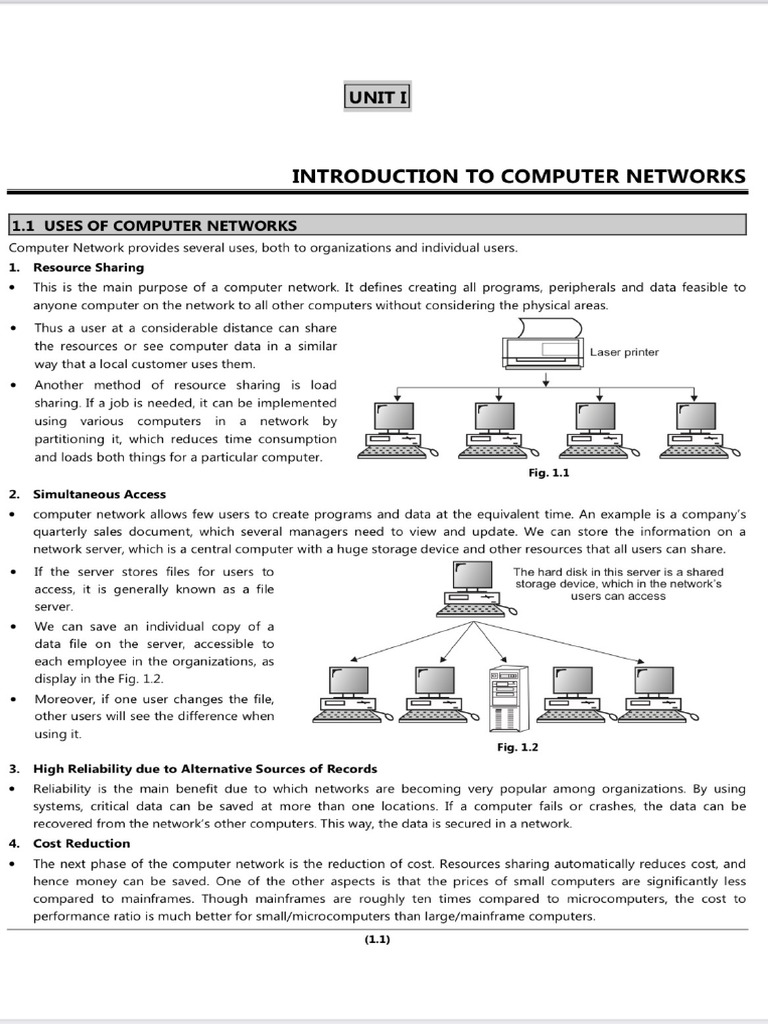 UNIT I

INTRODUCTION TO COMPUTER NETWORKS

1.1 USES OF COMPUTER NETWORKS

Computer Network provides several uses, both to organizations and individual users.

1. Resource Sharing

• This is the main purpose of a computer network. It defines creating all programs, peripherals and data feasible to anyone computer on the network to all other computers without considering the physical areas.

• Thus a user at a considerable distance can share the resources or see computer data in a similar way that a local customer uses them.

• Another method of resource sharing is load sharing. If a job is needed, it can be implemented using various computers in a network by partitioning it, which reduces time consumption and loads both things for a particular computer.

Laser printer

Fig. 1.1

2. Simultaneous Access

• computer network allows few users to create programs and data at the equivalent time. An example is a company's quarterly sales document, which several managers need to view and update. We can store the information on a network server, which is a central computer with a huge storage device and other resources that all users can share.

• If the server stores files for users to access, it is generally known as a file server.

• We can save an individual copy of a data file on the server, accessible to each employee in the organizations, as display in the Fig. 1.2.

• Moreover, if one user changes the file, other users will see the difference when using it.

The hard disk in this server is a shared storage device, which in the network's users can access

Fig. 1.2

3. High Reliability due to Alternative Sources of Records

• Reliability is the main benefit due to which networks are becoming very popular among organizations. By using systems, critical data can be saved at more than one locations. If a computer fails or crashes, the data can be recovered from the network's other computers. This way, the data is secured in a network.

4. Cost Reduction

• The next phase of the computer network is the reduction of cost. Resources sharing automatically reduces cost, and hence money can be saved. One of the other aspects is that the prices of small computers are significantly less compared to mainframes. Though mainframes are roughly ten times compared to microcomputers, the cost to performance ratio is much better for small/microcomputers than large/mainframe computers.

(1.1)