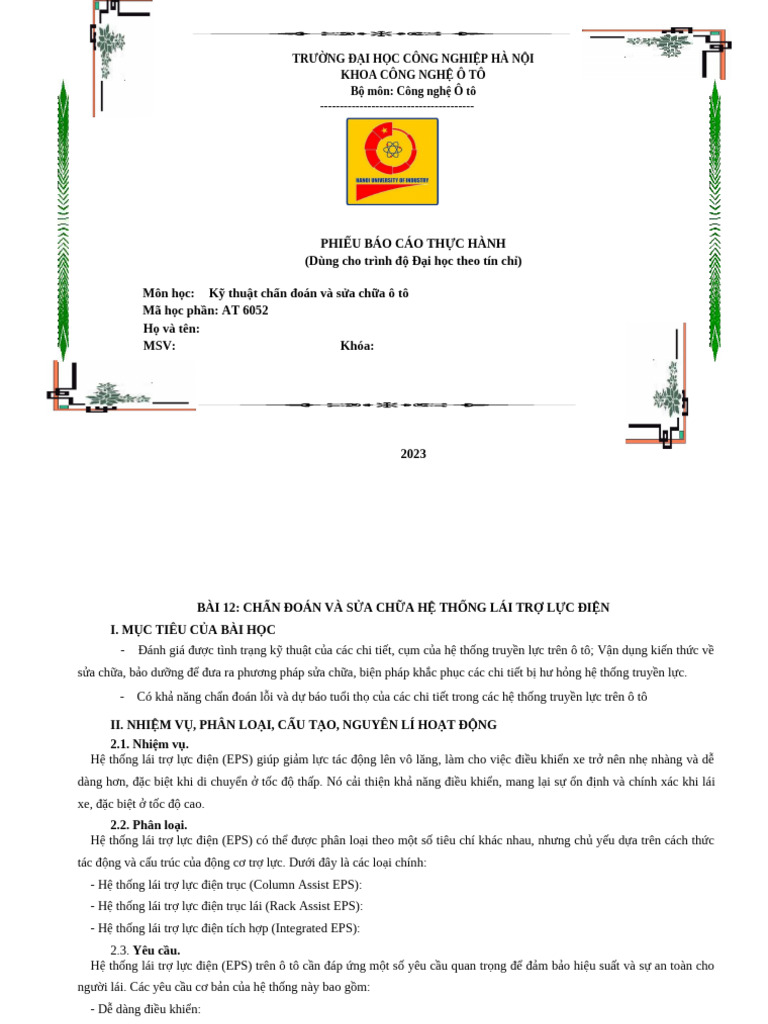 TRƯỜNG ĐẠI HỌC CÔNG NGHIỆP HÀ NỘI
KHOA CÔNG NGHỆ Ô TÔ
Bộ môn: Công nghệ Ô tô
--------------------------------------

HANOI UNIVERSITY OF INDUSTRY

PHIẾU BÁO CÁO THỰC HÀNH
(Dùng cho trình độ Đại học theo tín chỉ)

Môn học: Kỹ thuật chẩn đoán và sửa chữa ô tô
Mã học phần: AT 6052
Họ và tên:
MSV: Khóa:

2023

BÀI 12: CHẨN ĐOÁN VÀ SỬA CHỮA HỆ THỐNG LÁI TRỢ LỰC ĐIỆN

I. MỤC TIÊU CỦA BÀI HỌC

- Đánh giá được tình trạng kỹ thuật của các chi tiết, cụm của hệ thống truyền lực trên ô tô; Vận dụng kiến thức về sửa chữa, bảo dưỡng để đưa ra phương pháp sửa chữa, biện pháp khắc phục các chi tiết bị hư hỏng hệ thống truyền lực.

- Có khả năng chẩn đoán lỗi và dự báo tuổi thọ của các chi tiết trong các hệ thống truyền lực trên ô tô

II. NHIỆM VỤ, PHÂN LOẠI, CẤU TẠO, NGUYÊN LÍ HOẠT ĐỘNG

2.1. Nhiệm vụ.

Hệ thống lái trợ lực điện (EPS) giúp giảm lực tác động lên vô lăng, làm cho việc điều khiển xe trở nên nhẹ nhàng và dễ dàng hơn, đặc biệt khi di chuyển ở tốc độ thấp. Nó cải thiện khả năng điều khiển, mang lại sự ổn định và chính xác khi lái xe, đặc biệt ở tốc độ cao.

2.2. Phân loại.

Hệ thống lái trợ lực điện (EPS) có thể được phân loại theo một số tiêu chí khác nhau, nhưng chủ yếu dựa trên cách thức tác động và cấu trúc của động cơ trợ lực. Dưới đây là các loại chính:

- Hệ thống lái trợ lực điện trục (Column Assist EPS):

- Hệ thống lái trợ lực điện trục lái (Rack Assist EPS):

- Hệ thống lái trợ lực điện tích hợp (Integrated EPS):

2.3. Yêu cầu.

Hệ thống lái trợ lực điện (EPS) trên ô tô cần đáp ứng một số yêu cầu quan trọng để đảm bảo hiệu suất và sự an toàn cho người lái. Các yêu cầu cơ bản của hệ thống này bao gồm:

- Dễ dàng điều khiển: