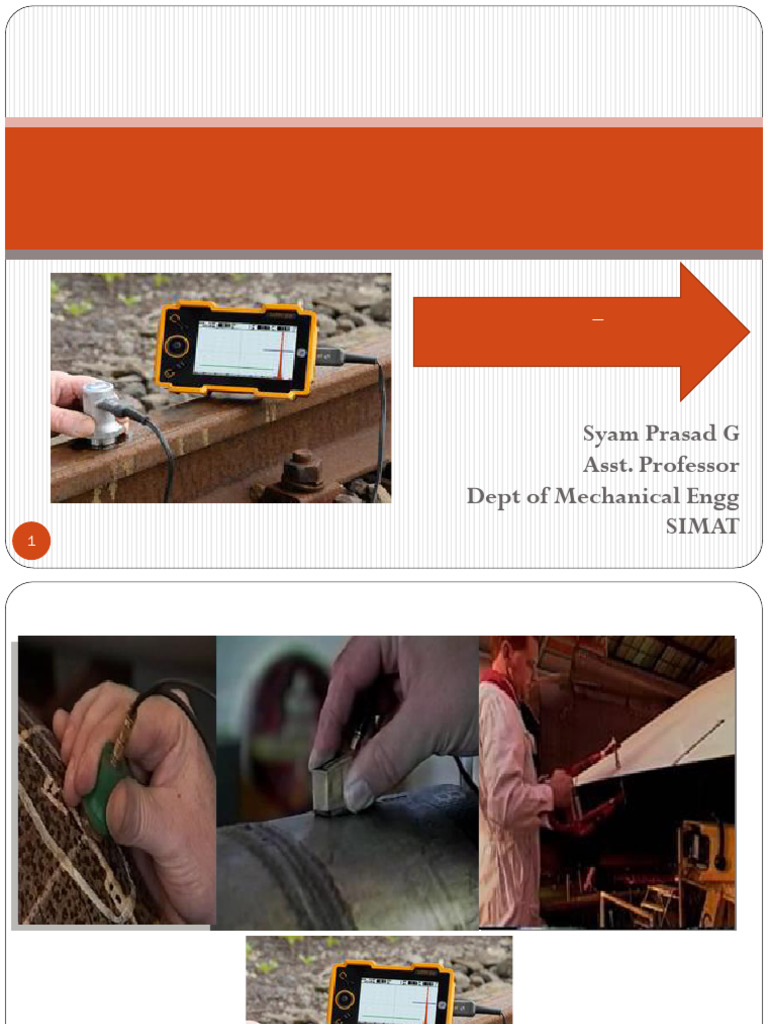 –

Syam Prasad G
Asst. Professor
Dept of Mechanical Engg
SIMAT

1