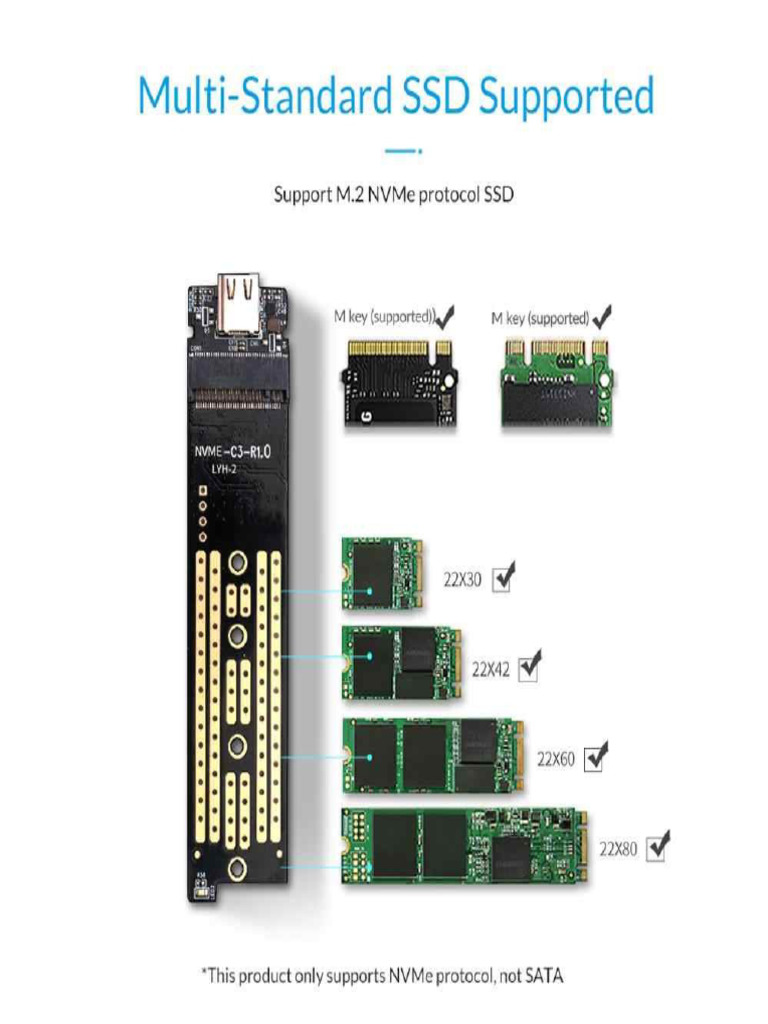 Multi-Standard SSD Supported

Support M.2 NVMe protocol SSD

NVME-C3-R1.0
LYH-2

M key (supported)

M key (supported)

22X30

22X42

22X60

22X80

*This product only supports NVMe protocol, not SATA