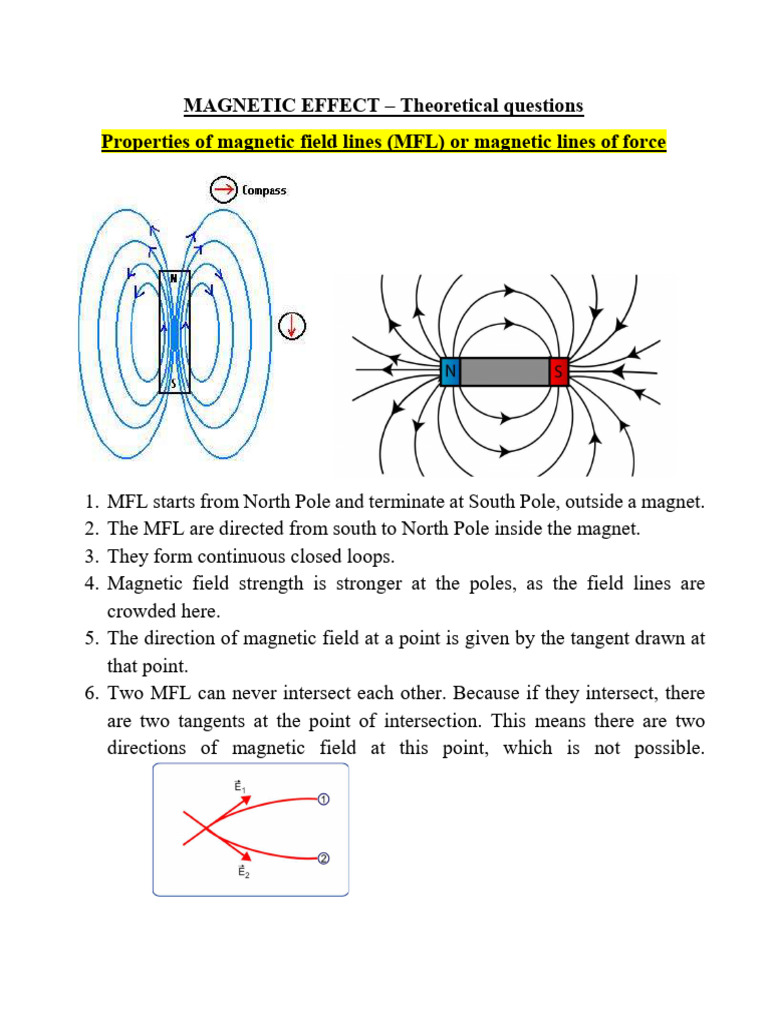 MAGNETIC EFFECT – Theoretical questions

Properties of magnetic field lines (MFL) or magnetic lines of force

Compass

N

S

N

S

1. MFL starts from North Pole and terminate at South Pole, outside a magnet.
2. The MFL are directed from south to North Pole inside the magnet.
3. They form continuous closed loops.
4. Magnetic field strength is stronger at the poles, as the field lines are crowded here.
5. The direction of magnetic field at a point is given by the tangent drawn at that point.
6. Two MFL can never intersect each other. Because if they intersect, there are two tangents at the point of intersection. This means there are two directions of magnetic field at this point, which is not possible.

$\vec{E}_1$

①

②

$\vec{E}_2$