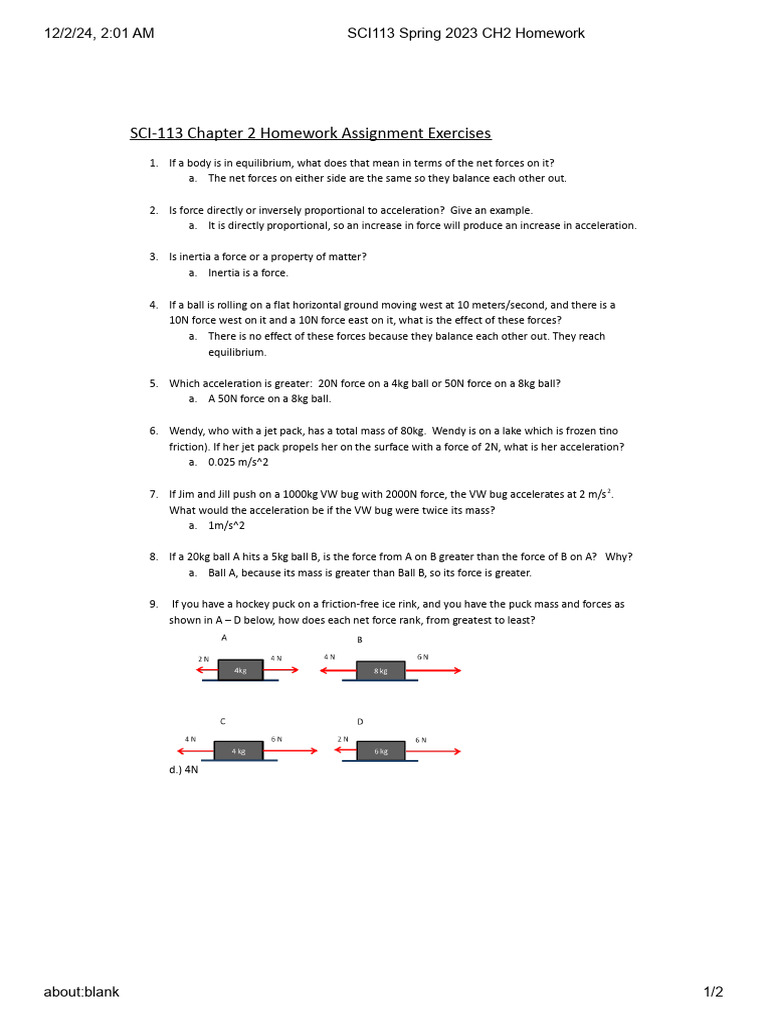 12/2/24, 2:01 AM SCI113 Spring 2023 CH2 Homework

SCI-113 Chapter 2 Homework Assignment Exercises

1. If a body is in equilibrium, what does that mean in terms of the net forces on it?
a. The net forces on either side are the same so they balance each other out.

2. Is force directly or inversely proportional to acceleration? Give an example.
a. It is directly proportional, so an increase in force will produce an increase in acceleration.

3. Is inertia a force or a property of matter?
a. Inertia is a force.

4. If a ball is rolling on a flat horizontal ground moving west at 10 meters/second, and there is a 10N force west on it and a 10N force east on it, what is the effect of these forces?
a. There is no effect of these forces because they balance each other out. They reach equilibrium.

5. Which acceleration is greater: 20N force on a 4kg ball or 50N force on a 8kg ball?
a. A 50N force on a 8kg ball.

6. Wendy, who with a jet pack, has a total mass of 80kg. Wendy is on a lake which is frozen tino friction). If her jet pack propels her on the surface with a force of 2N, what is her acceleration?
a. 0.025 m/s^2

7. If Jim and Jill push on a 1000kg VW bug with 2000N force, the VW bug accelerates at 2 m/s$^2$. What would the acceleration be if the VW bug were twice its mass?
a. 1m/s^2

8. If a 20kg ball A hits a 5kg ball B, is the force from A on B greater than the force of B on A? Why?
a. Ball A, because its mass is greater than Ball B, so its force is greater.

9. If you have a hockey puck on a friction-free ice rink, and you have the puck mass and forces as shown in A – D below, how does each net force rank, from greatest to least?

A
2 N 4kg 4 N

B
4 N 8 kg 6 N

C
4 N 4 kg 6 N

D
2 N 6 kg 6 N

d.) 4N

about:blank 1/2