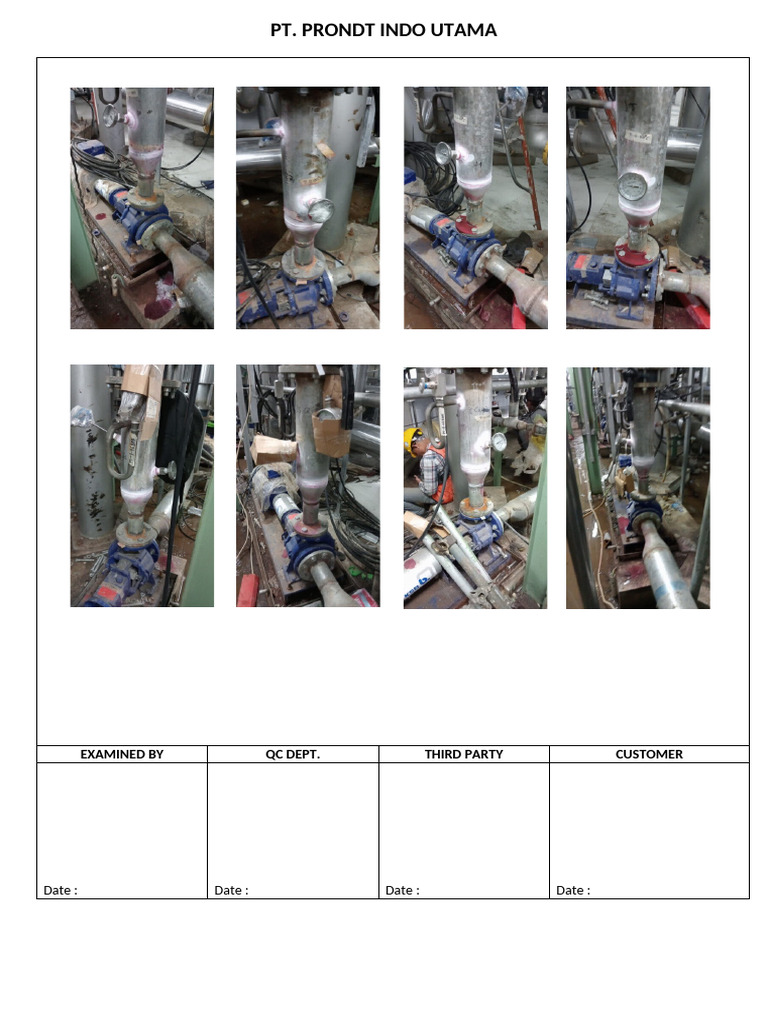 PT. PRONDT INDO UTAMA

| EXAMINED BY | QC DEPT. | THIRD PARTY | CUSTOMER |
|---|---|---|---|
| Date : | Date : | Date : | Date : |